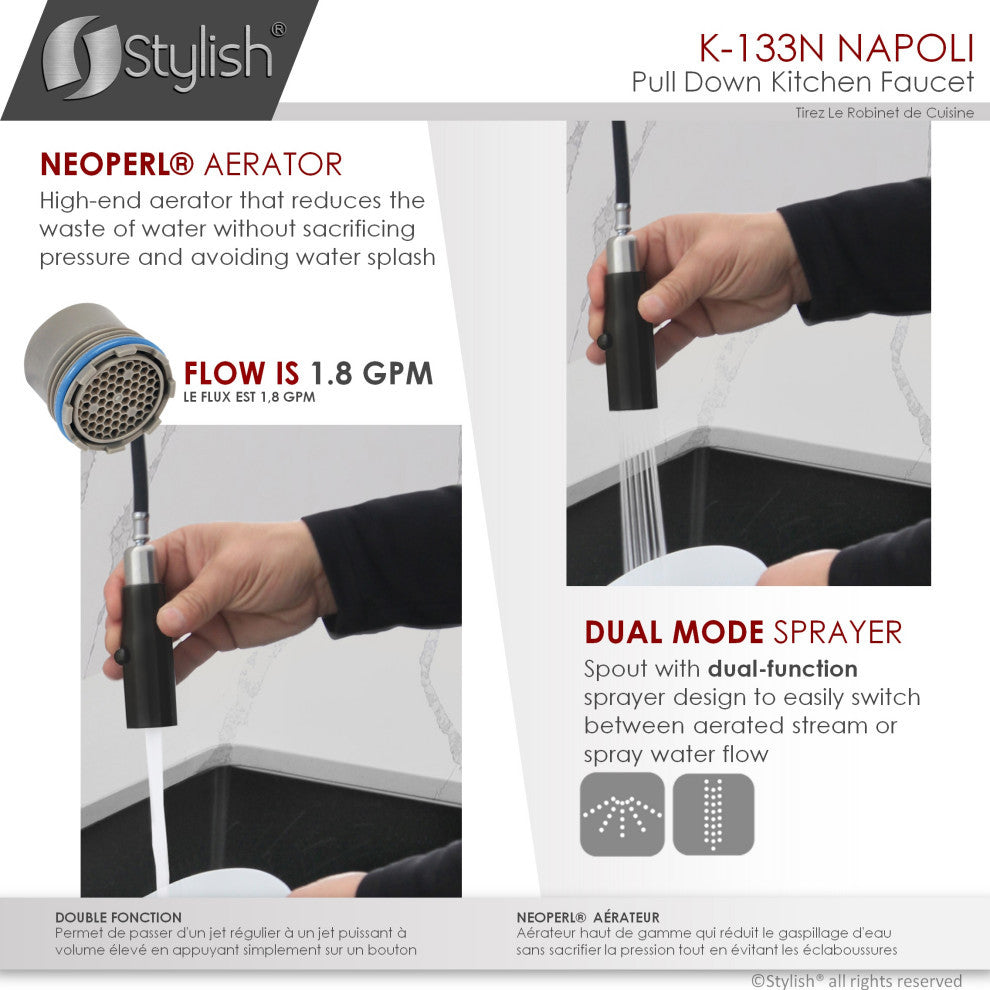 Stylish®

K-133N NAPOLI
Pull Down Kitchen Faucet
Tirez Le Robinet de Cuisine

NEOPERL® AERATOR
High-end aerator that reduces the waste of water without sacrificing pressure and avoiding water splash

FLOW IS 1.8 GPM
LE FLUX EST 1,8 GPM

DUAL MODE SPRAYER
Spout with dual-function sprayer design to easily switch between aerated stream or spray water flow

DOUBLE FONCTION
Permet de passer d'un jet régulier à un jet puissant à volume élevé en appuyant simplement sur un bouton

NEOPERL® AÉRATEUR
Aérateur haut de gamme qui réduit le gaspillage d'eau sans sacrifier la pression tout en évitant les éclaboussures

©Stylish® all rights reserved