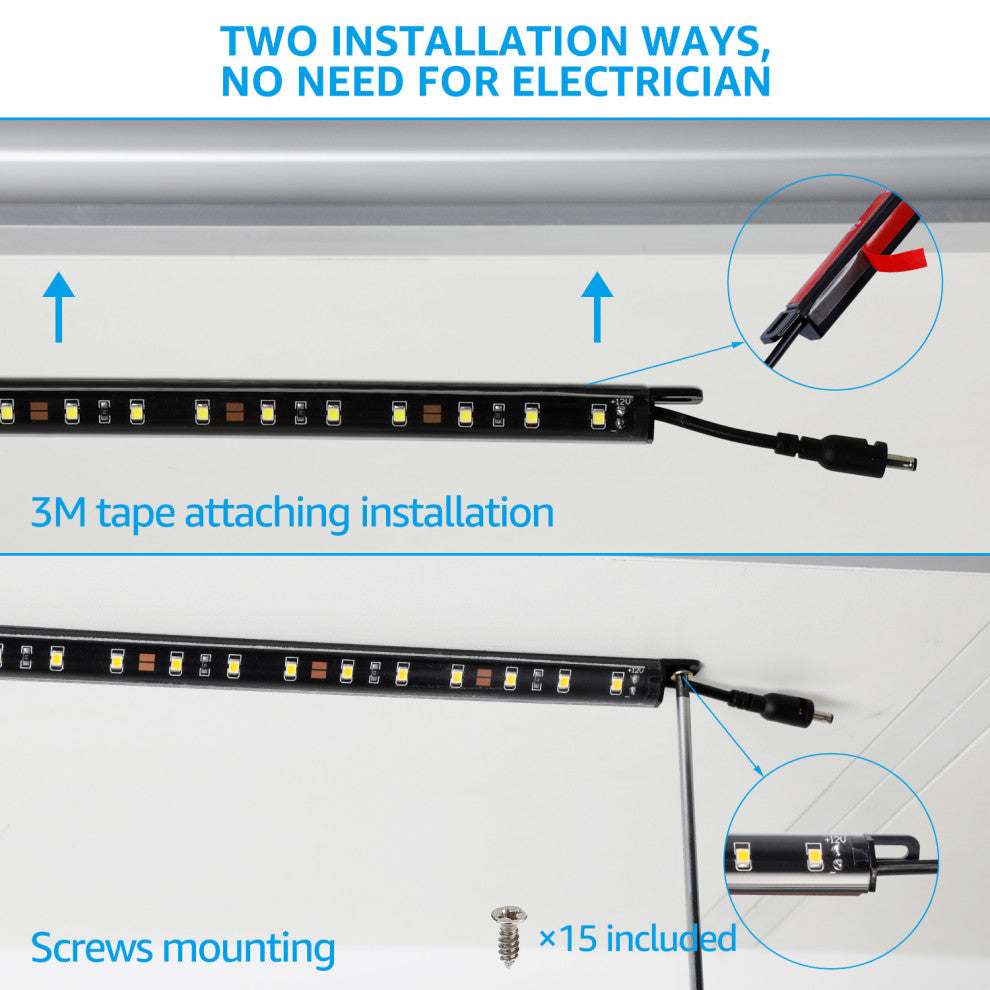 TWO INSTALLATION WAYS,
NO NEED FOR ELECTRICIAN

+12V

3M tape attaching installation

+12V

+12V

Screws mounting

×15 included