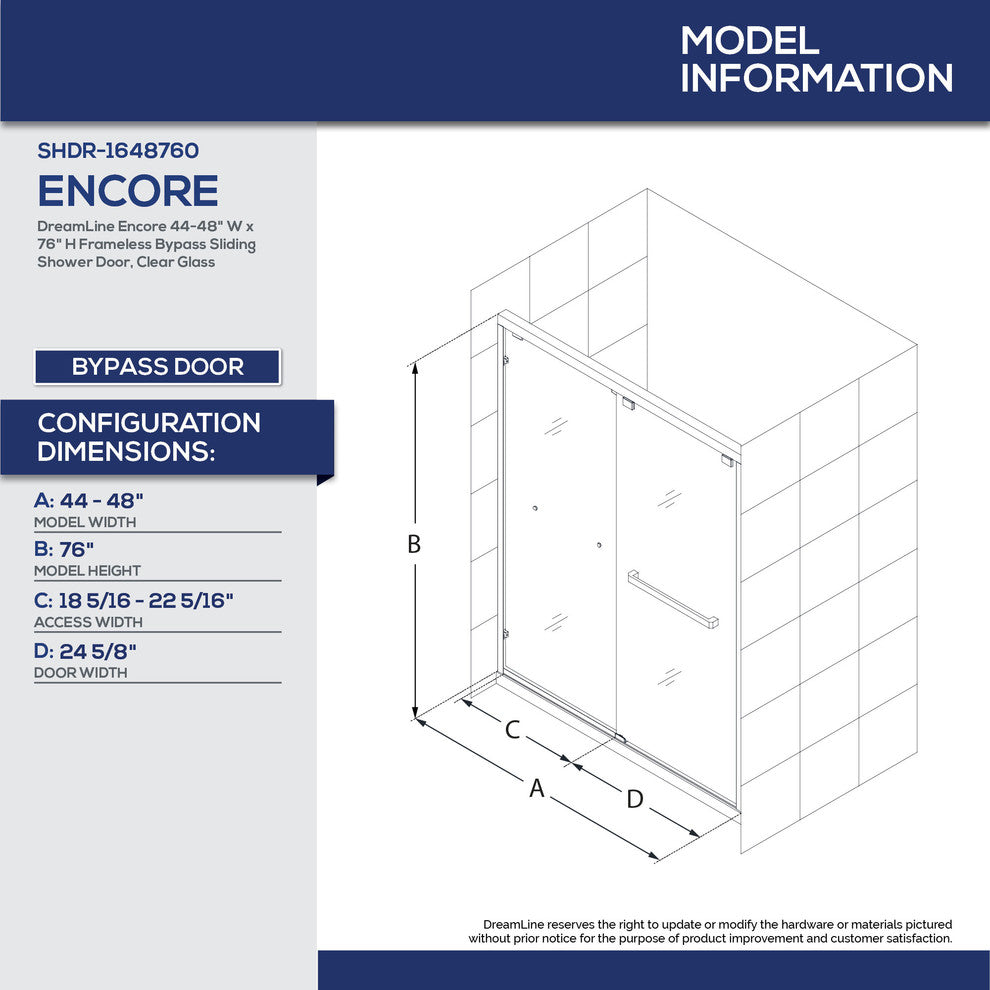 MODEL INFORMATION

SHDR-1648760

ENCORE

DreamLine Encore 44-48" W x 76" H Frameless Bypass Sliding Shower Door, Clear Glass

BYPASS DOOR

CONFIGURATION DIMENSIONS:

A: 44 - 48"
MODEL WIDTH

B: 76"
MODEL HEIGHT

C: 18 5/16 - 22 5/16"
ACCESS WIDTH

D: 24 5/8"
DOOR WIDTH

B

C

A

D

DreamLine reserves the right to update or modify the hardware or materials pictured without prior notice for the purpose of product improvement and customer satisfaction.