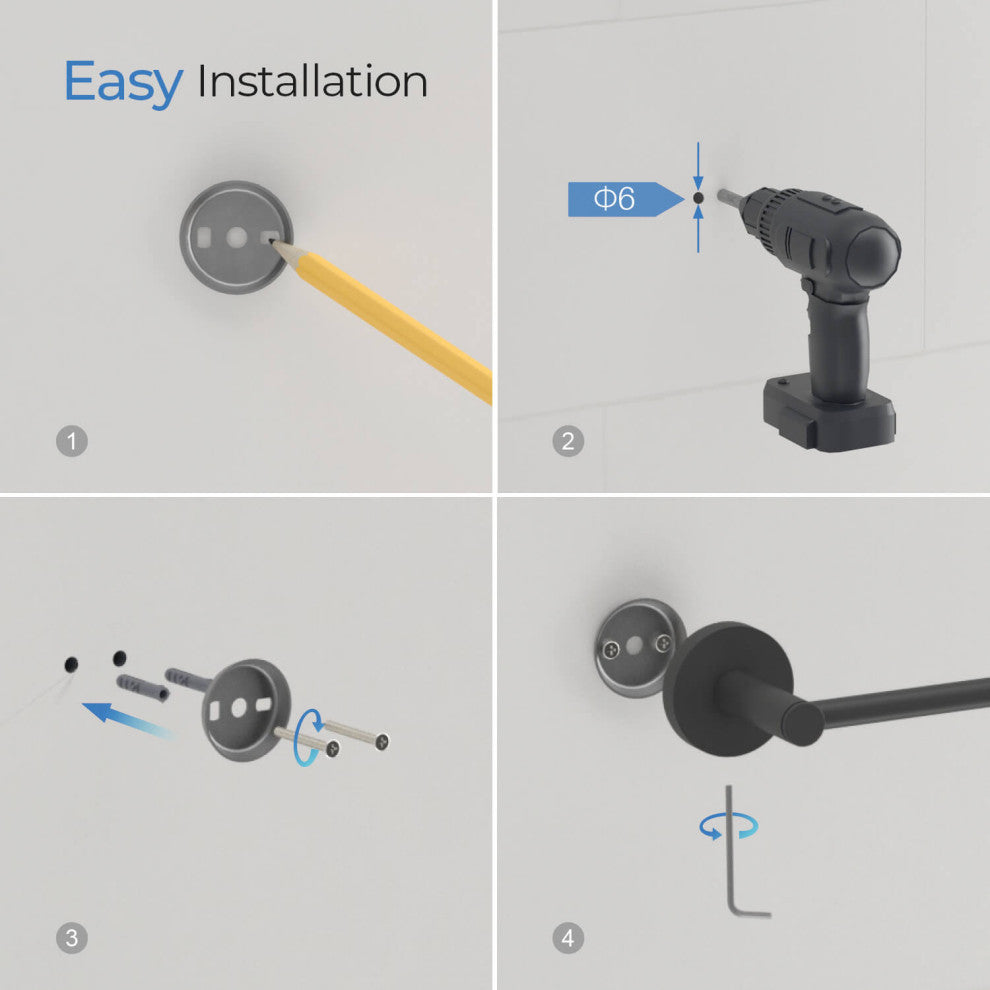 Easy Installation

1

Φ6

2

3

4