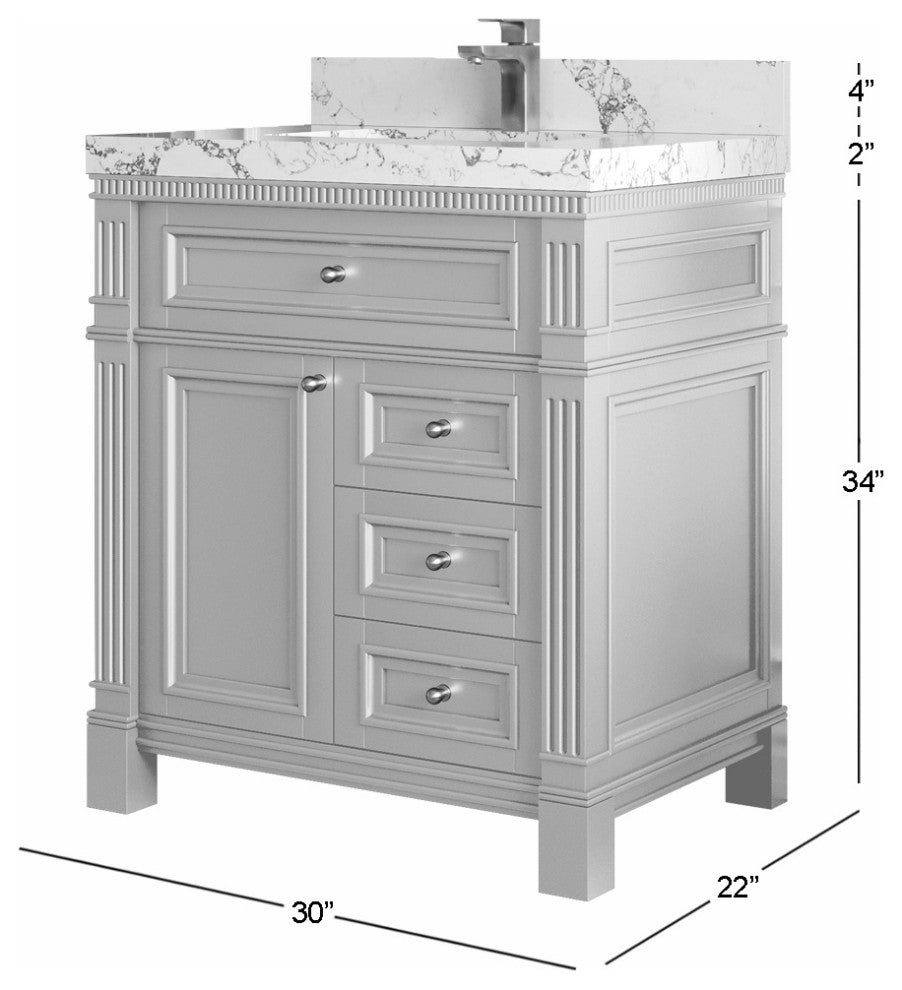 4”
2”
34”
30”
22”