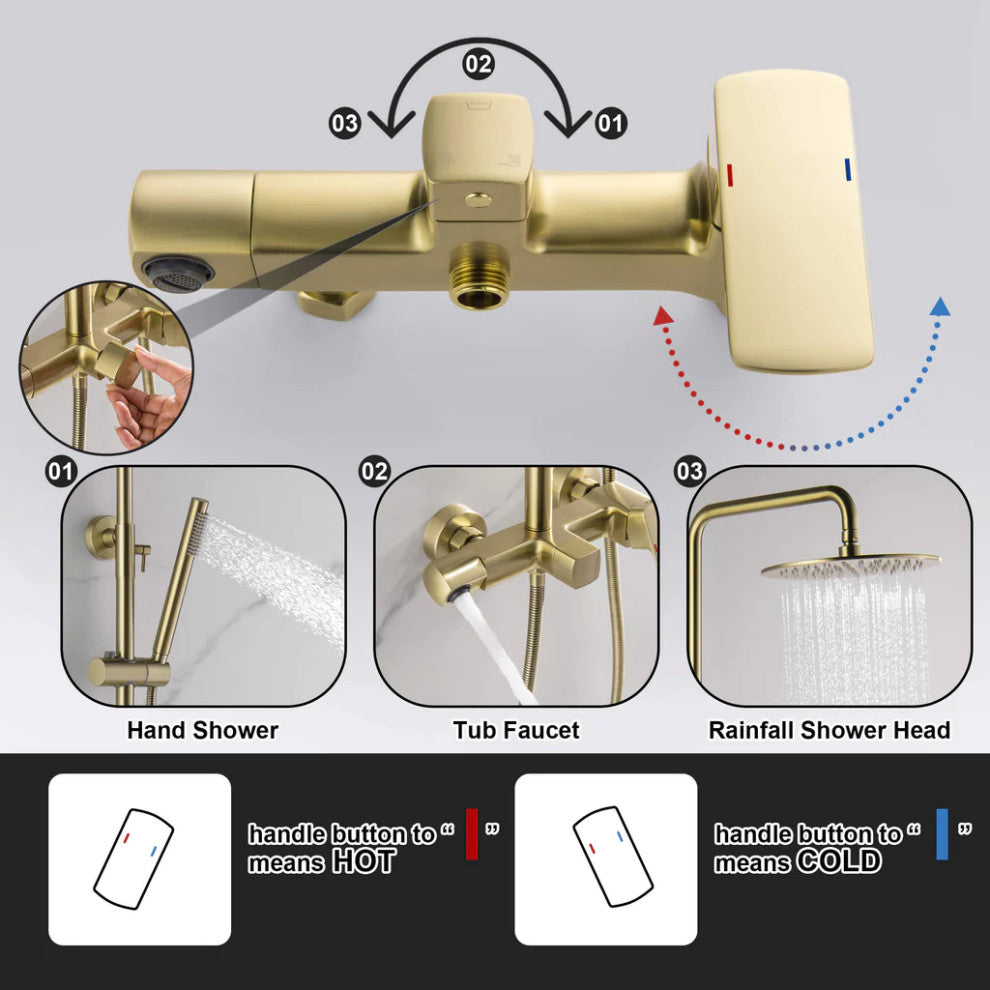 02

03

01

01

02

03

Hand Shower

Tub Faucet

Rainfall Shower Head

handle button to " " means HOT

handle button to " " means COLD