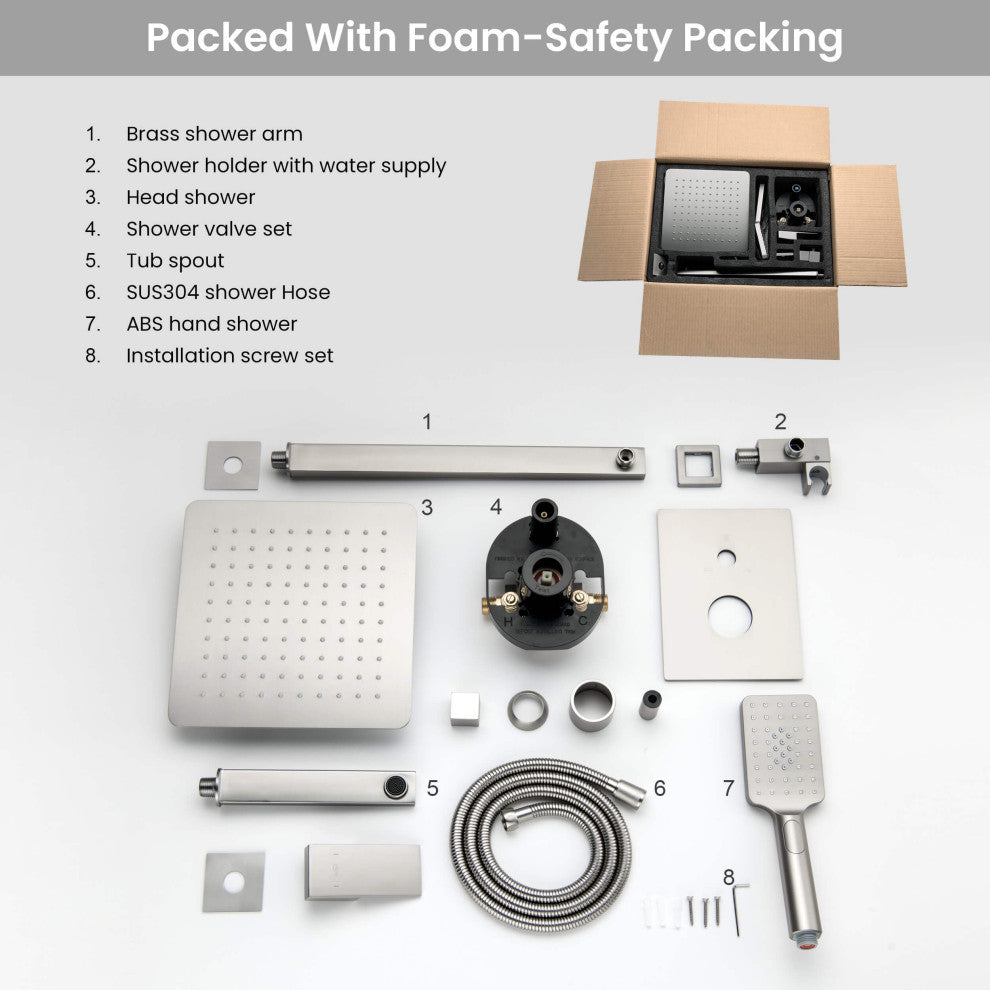 Packed With Foam-Safety Packing

1. Brass shower arm
2. Shower holder with water supply
3. Head shower
4. Shower valve set
5. Tub spout
6. SUS304 shower Hose
7. ABS hand shower
8. Installation screw set

1

2

3

4

H

C

5

6

7

8