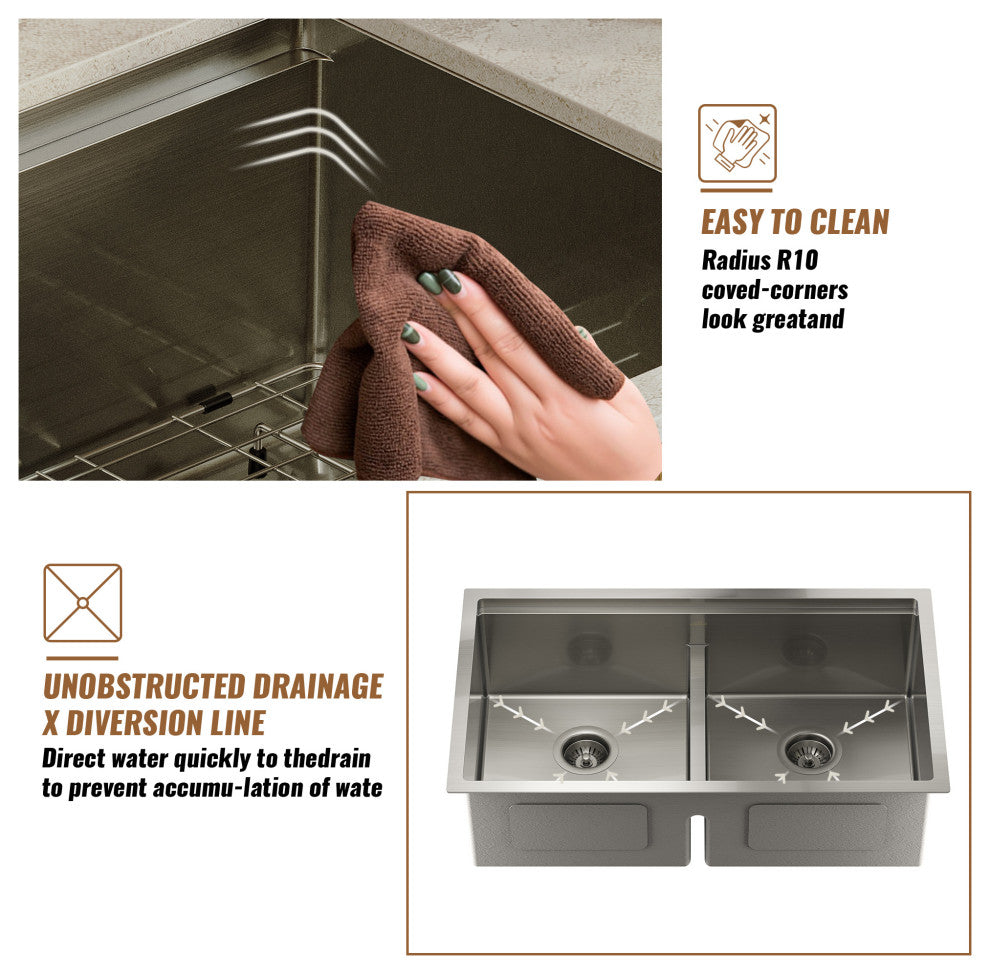 EASY TO CLEAN
Radius R10 coved-corners look greatand

UNOBSTRUCTED DRAINAGE X DIVERSION LINE
Direct water quickly to thedrain to prevent accumu-lation of wate