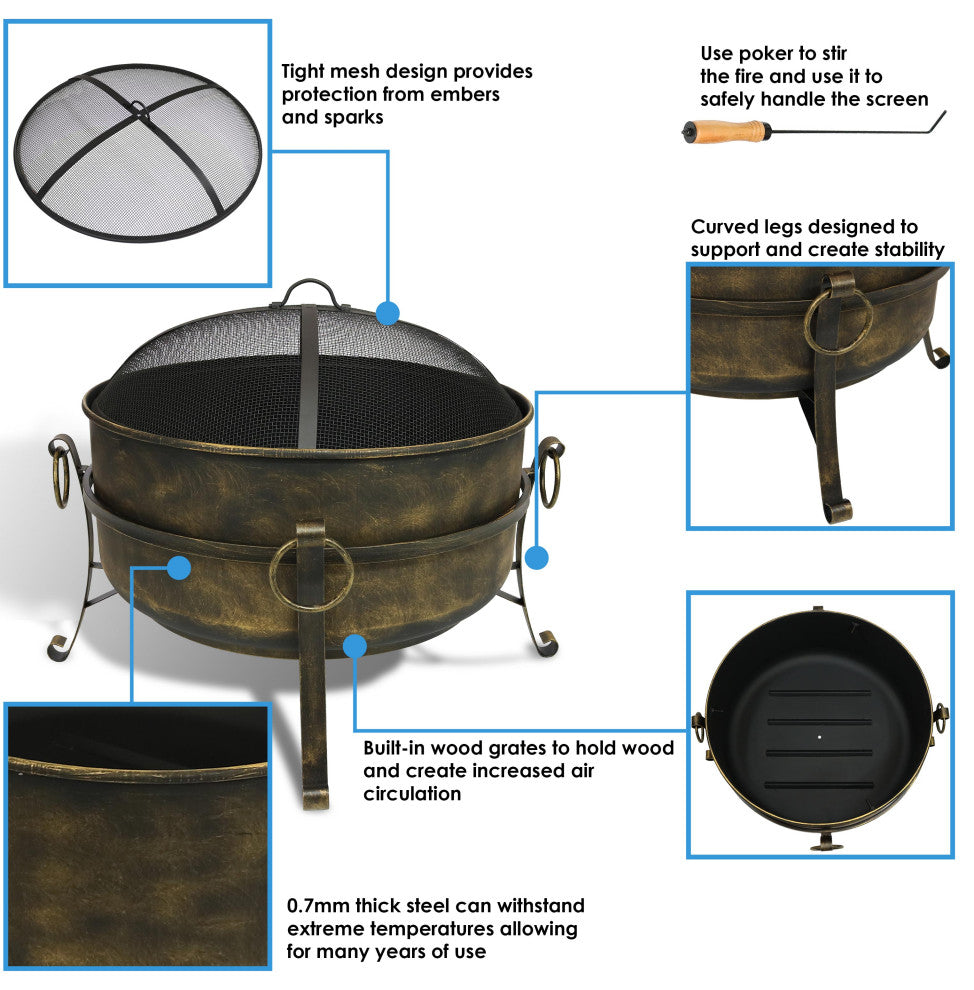 Tight mesh design provides protection from embers and sparks

Use poker to stir the fire and use it to safely handle the screen

Curved legs designed to support and create stability

Built-in wood grates to hold wood and create increased air circulation

0.7mm thick steel can withstand extreme temperatures allowing for many years of use