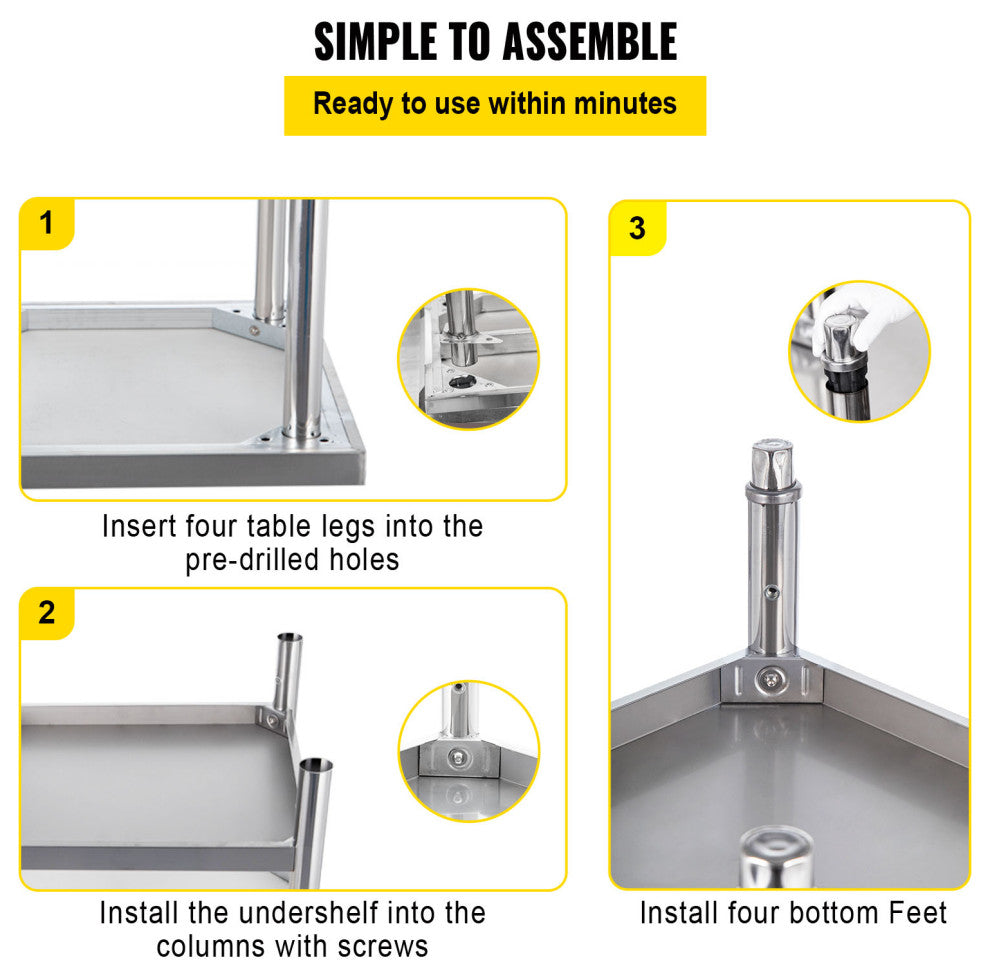 SIMPLE TO ASSEMBLE

Ready to use within minutes

1

Insert four table legs into the pre-drilled holes

2

Install the undershelf into the columns with screws

3

Install four bottom Feet