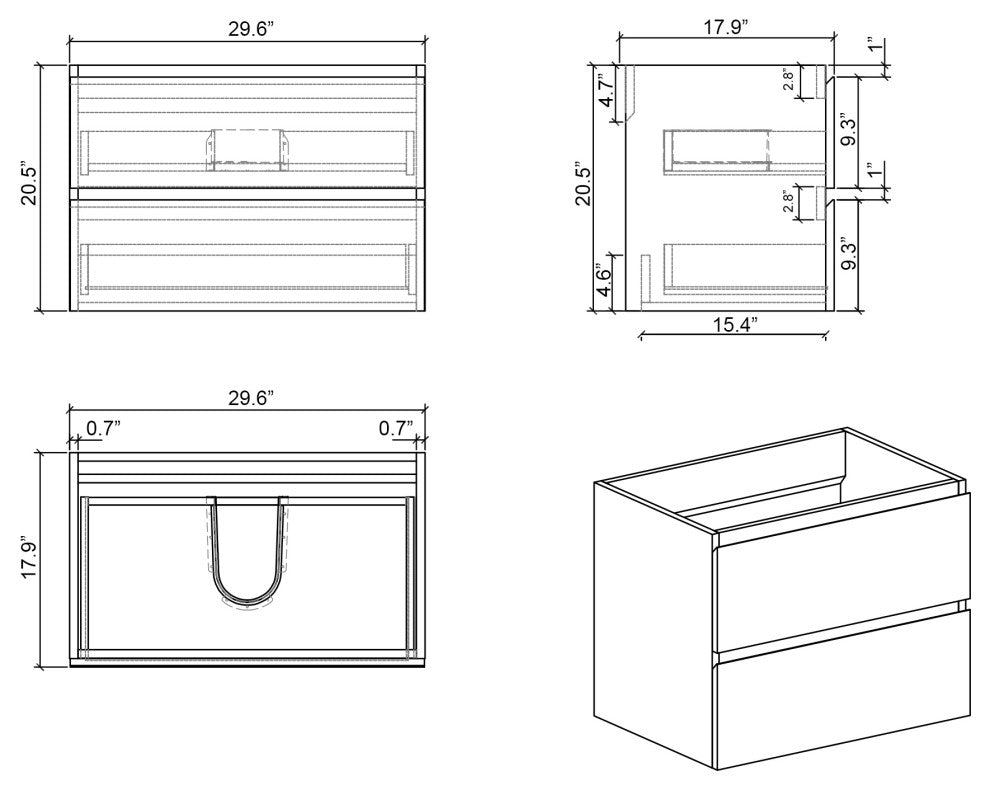 29.6”

20.5”

17.9”

1”

4.7”

2.8”

9.3”

20.5”

1”

2.8”

9.3”

4.6”

15.4”

29.6”

0.7”

0.7”

17.9”