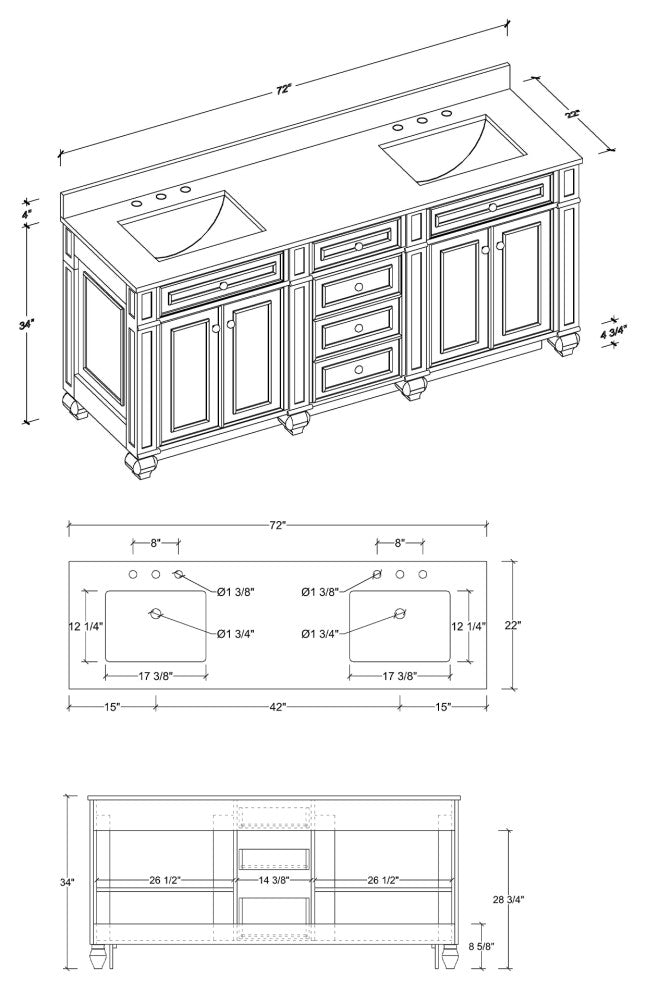 72"

22"

4"

34"

4 3/4"

72"

8"

8"

Ø1 3/8"

Ø1 3/8"

12 1/4"

Ø1 3/4"

Ø1 3/4"

12 1/4"

22"

17 3/8"

17 3/8"

15"

42"

15"

34"

26 1/2"

14 3/8"

26 1/2"

28 3/4"

8 5/8"