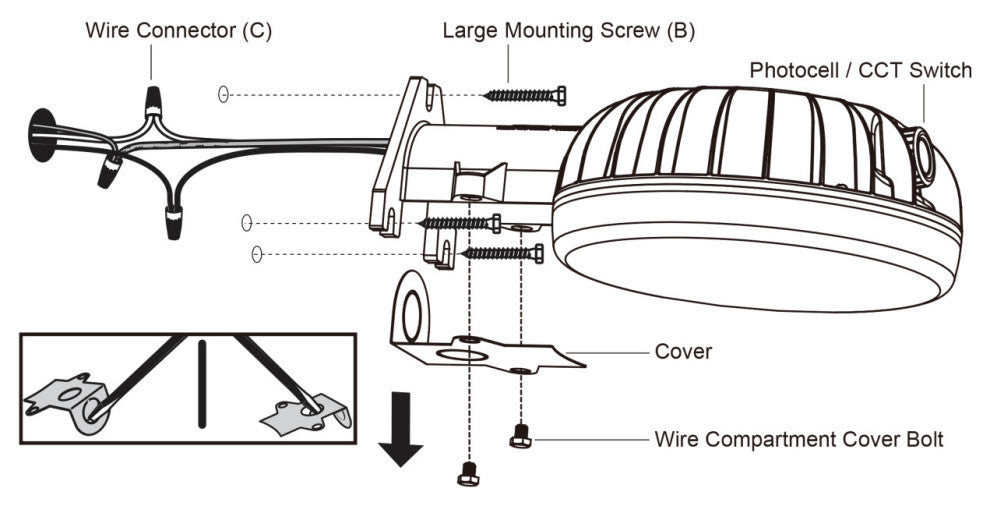 Wire Connector (C)

Large Mounting Screw (B)

Photocell / CCT Switch

Cover

Wire Compartment Cover Bolt