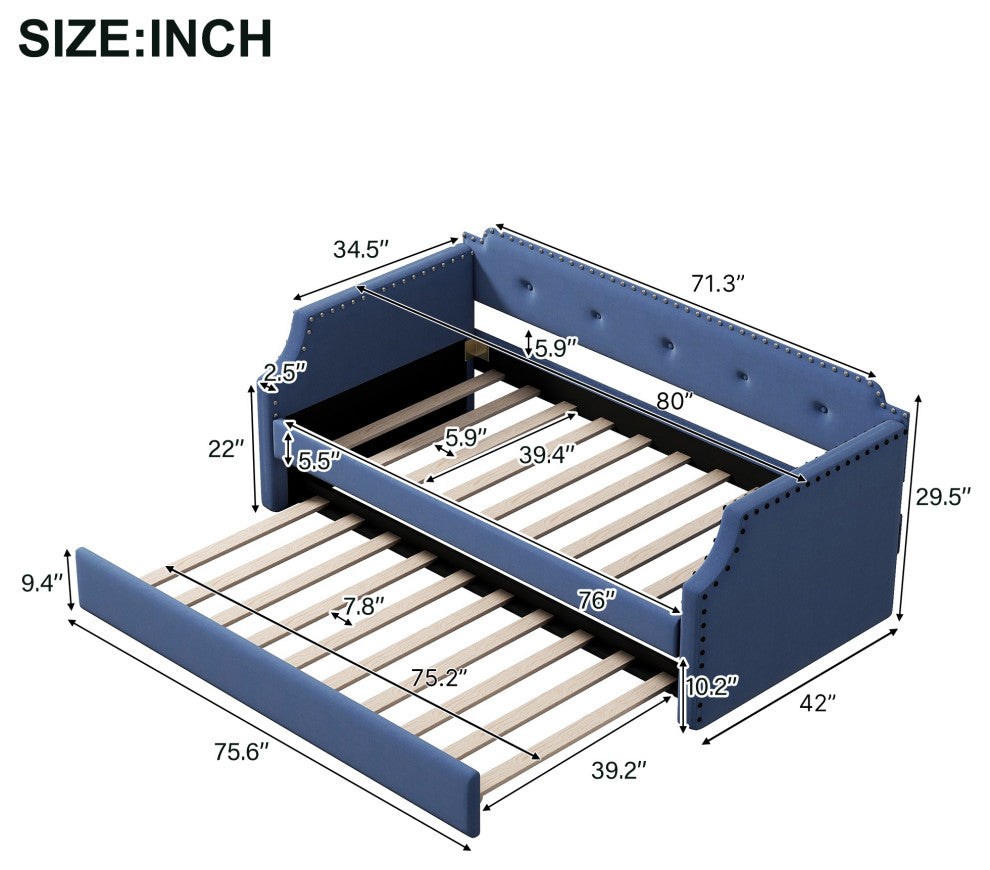 SIZE:INCH

34.5″
71.3″
5.9″
2.5″
80″
22″
5.9″
5.5″
39.4″
29.5″
9.4″
7.8″
76″
75.2″
10.2″
42″
75.6″
39.2″