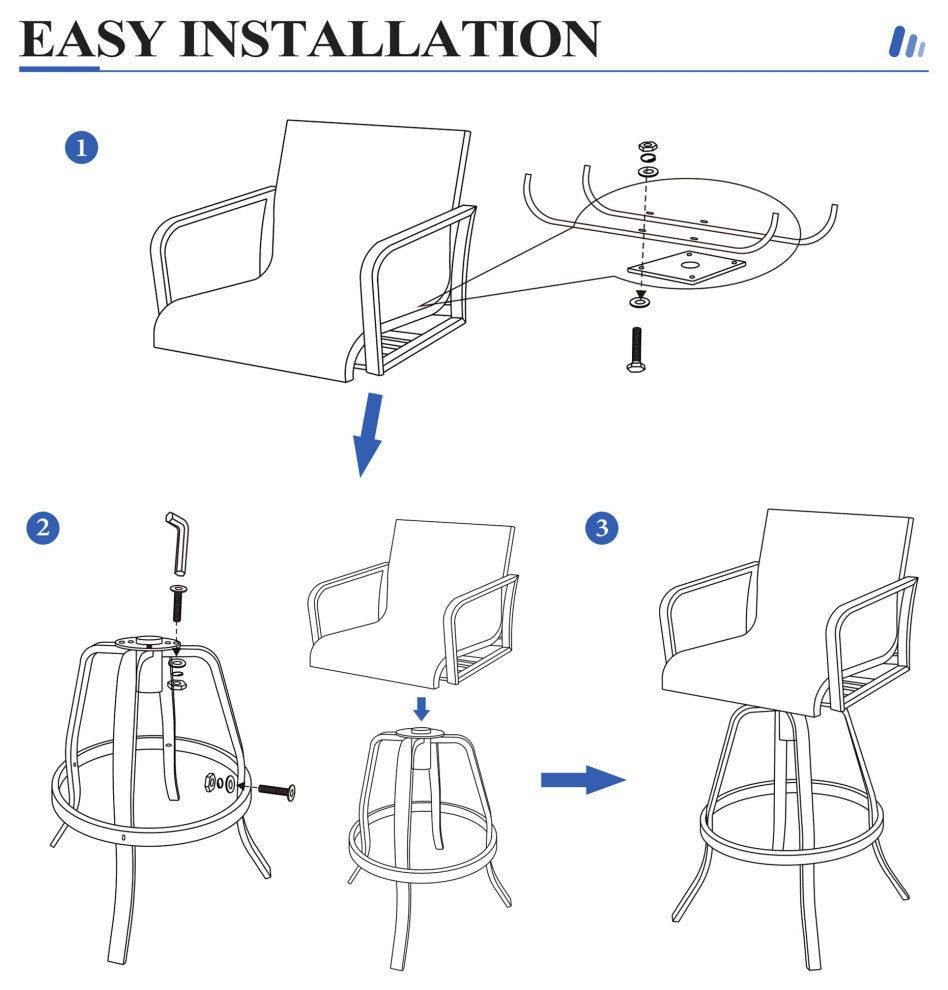 EASY INSTALLATION

1

2

3