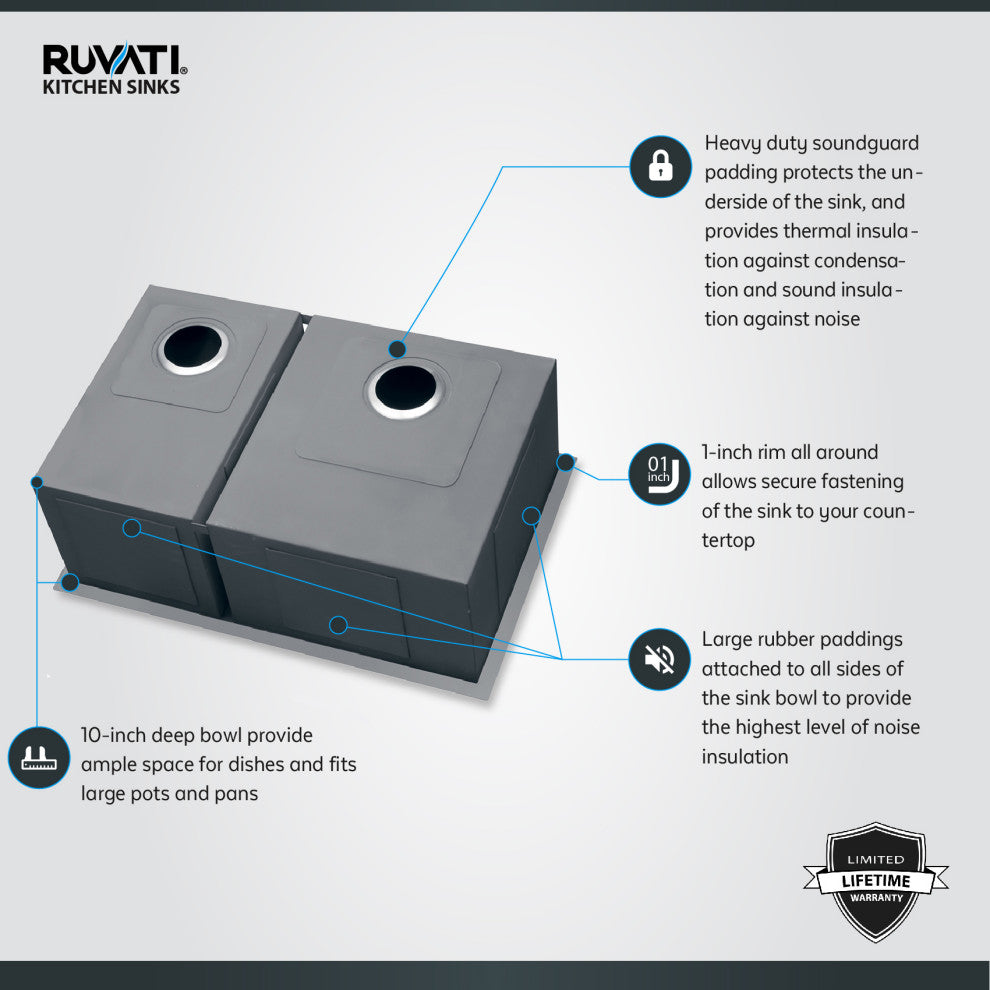 RUVATI®
KITCHEN SINKS

Heavy duty soundguard padding protects the underside of the sink, and provides thermal insulation against condensation and sound insulation against noise

01 inch

1-inch rim all around allows secure fastening of the sink to your countertop

Large rubber paddings attached to all sides of the sink bowl to provide the highest level of noise insulation

10-inch deep bowl provide ample space for dishes and fits large pots and pans

LIMITED
LIFETIME
WARRANTY