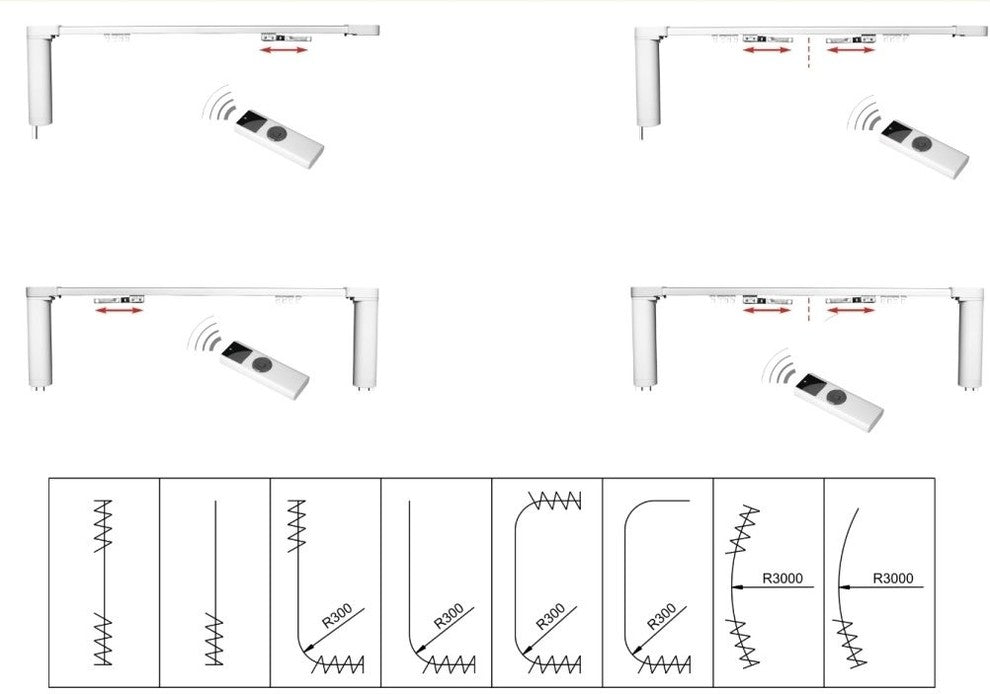 R300

R300

R300

R300

R3000

R3000