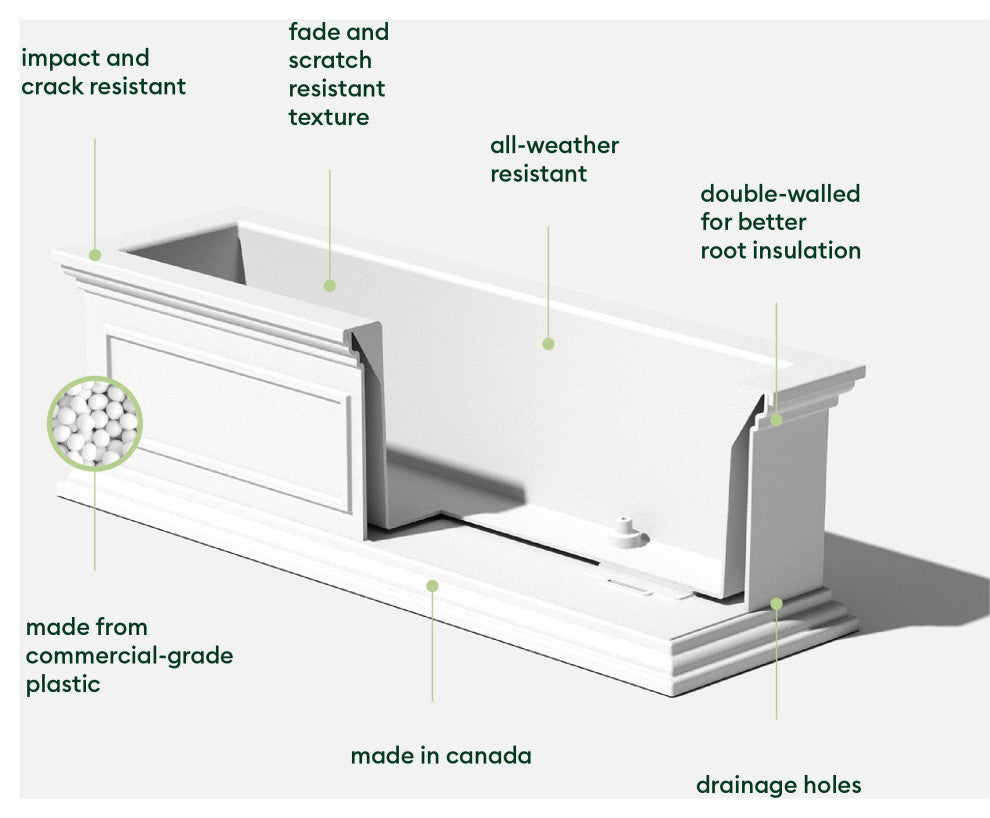 impact and crack resistant

fade and scratch resistant texture

all-weather resistant

double-walled for better root insulation

made from commercial-grade plastic

made in canada

drainage holes