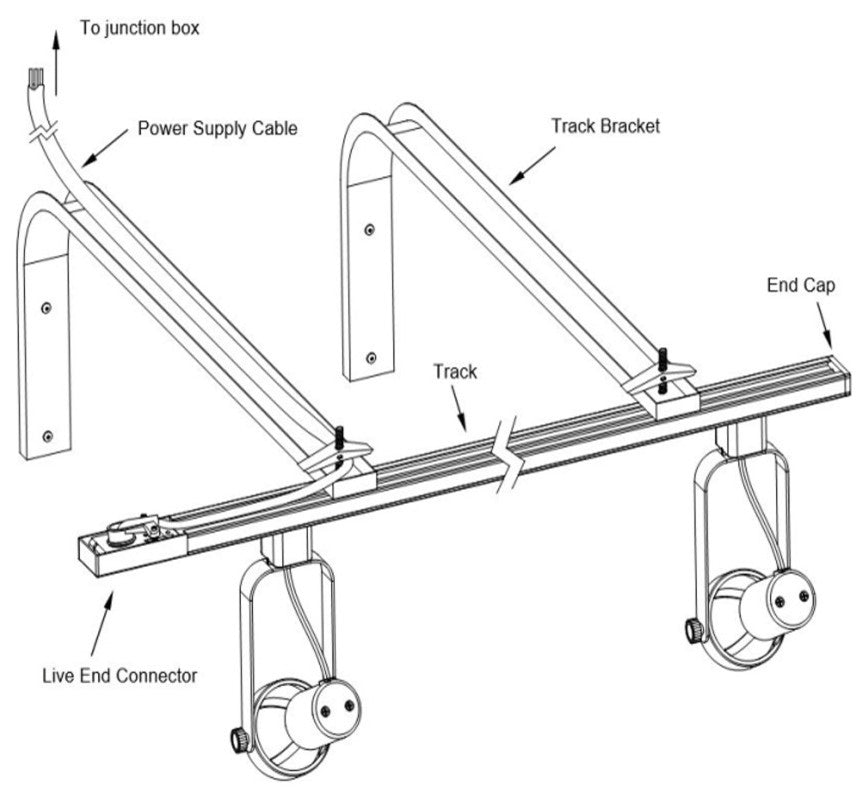 To junction box

Power Supply Cable

Track Bracket

End Cap

Track

Live End Connector