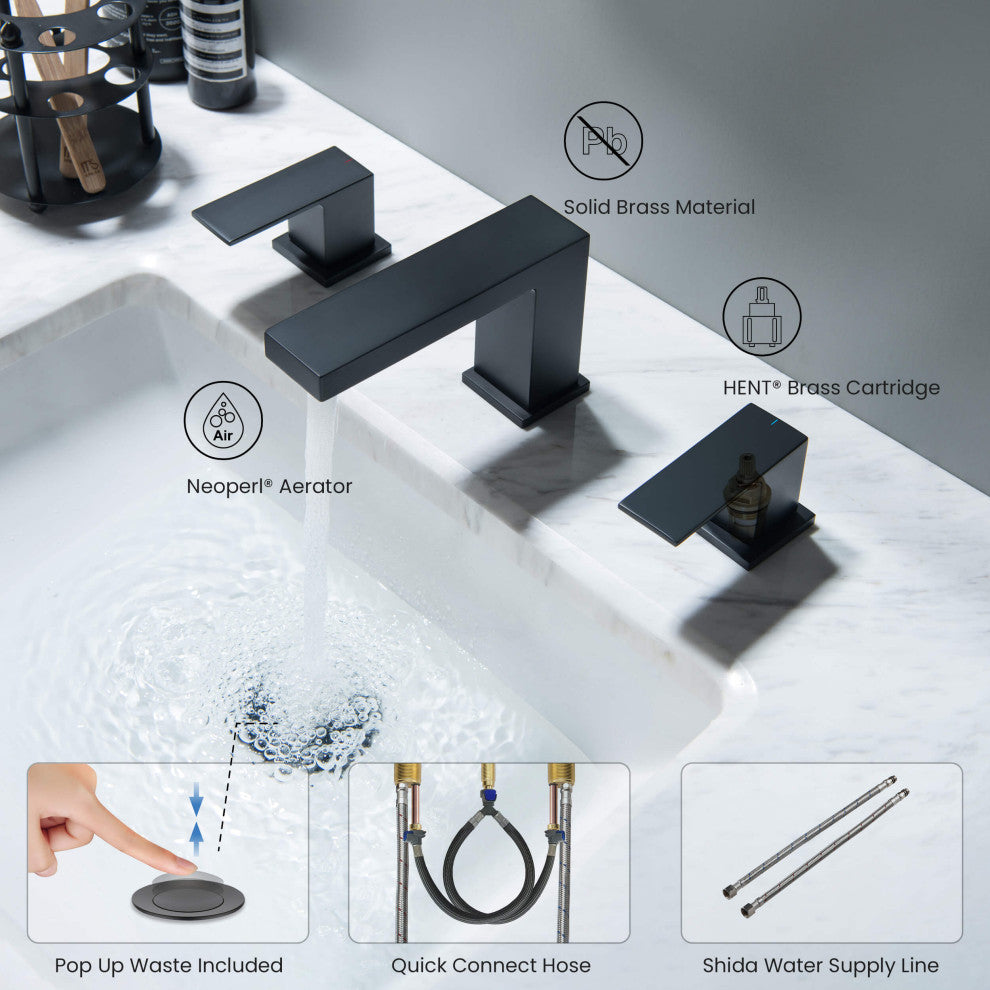 Pb

Solid Brass Material

HENT® Brass Cartridge

Air

Neoperl® Aerator

Pop Up Waste Included

Quick Connect Hose

Shida Water Supply Line