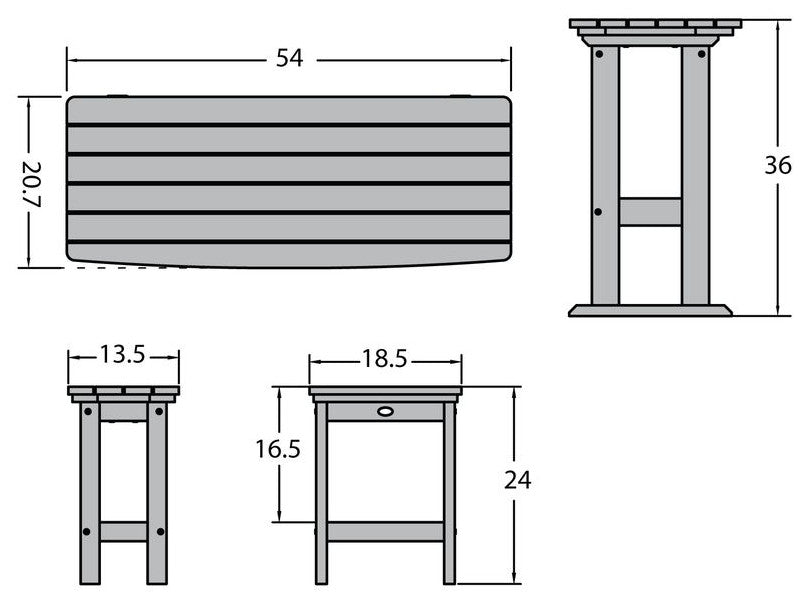 54

20.7

36

13.5

18.5

16.5

24