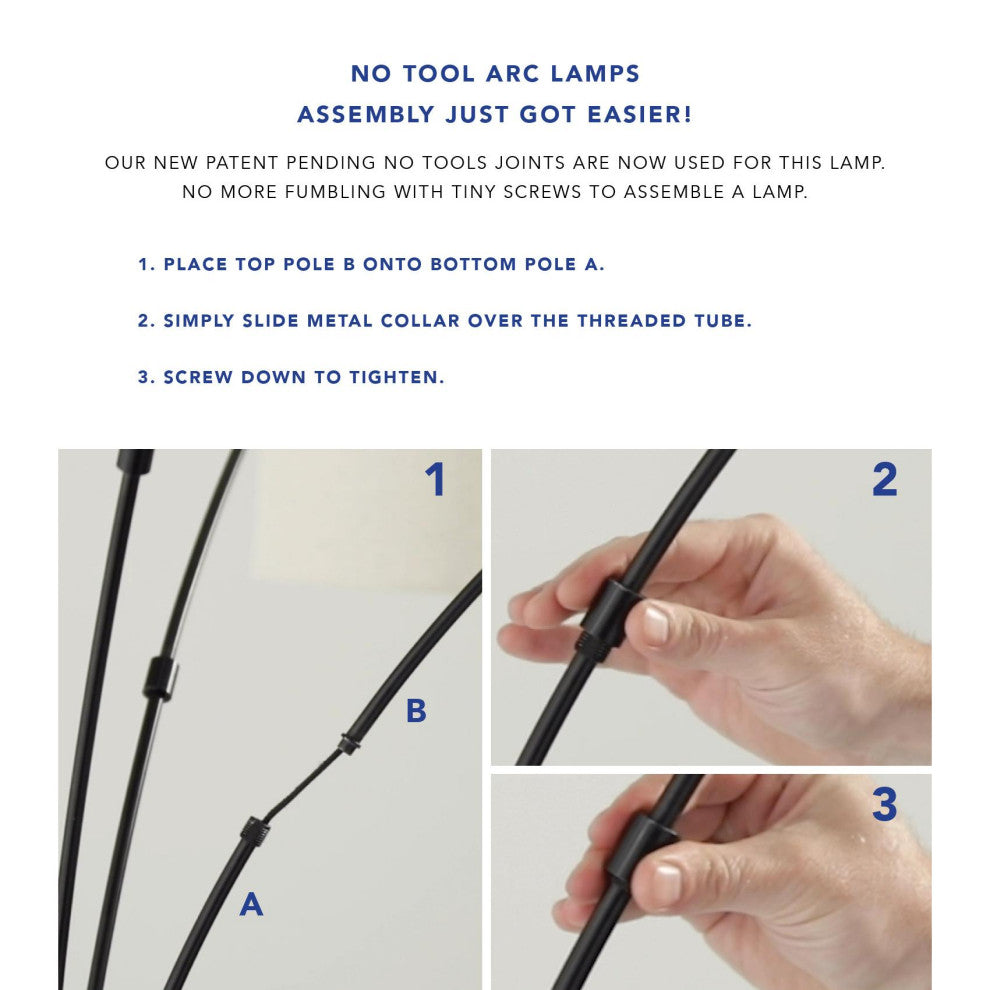 NO TOOL ARC LAMPS
ASSEMBLY JUST GOT EASIER!

OUR NEW PATENT PENDING NO TOOLS JOINTS ARE NOW USED FOR THIS LAMP. NO MORE FUMBLING WITH TINY SCREWS TO ASSEMBLE A LAMP.

1. PLACE TOP POLE B ONTO BOTTOM POLE A.

2. SIMPLY SLIDE METAL COLLAR OVER THE THREADED TUBE.

3. SCREW DOWN TO TIGHTEN.

1

B

A

2

3