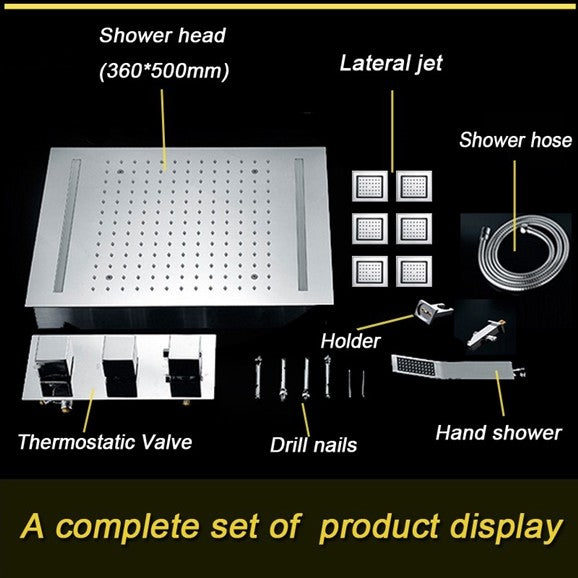 Shower head
(360*500mm)

Lateral jet

Shower hose

Holder

Thermostatic Valve

Drill nails

Hand shower

A complete set of product display