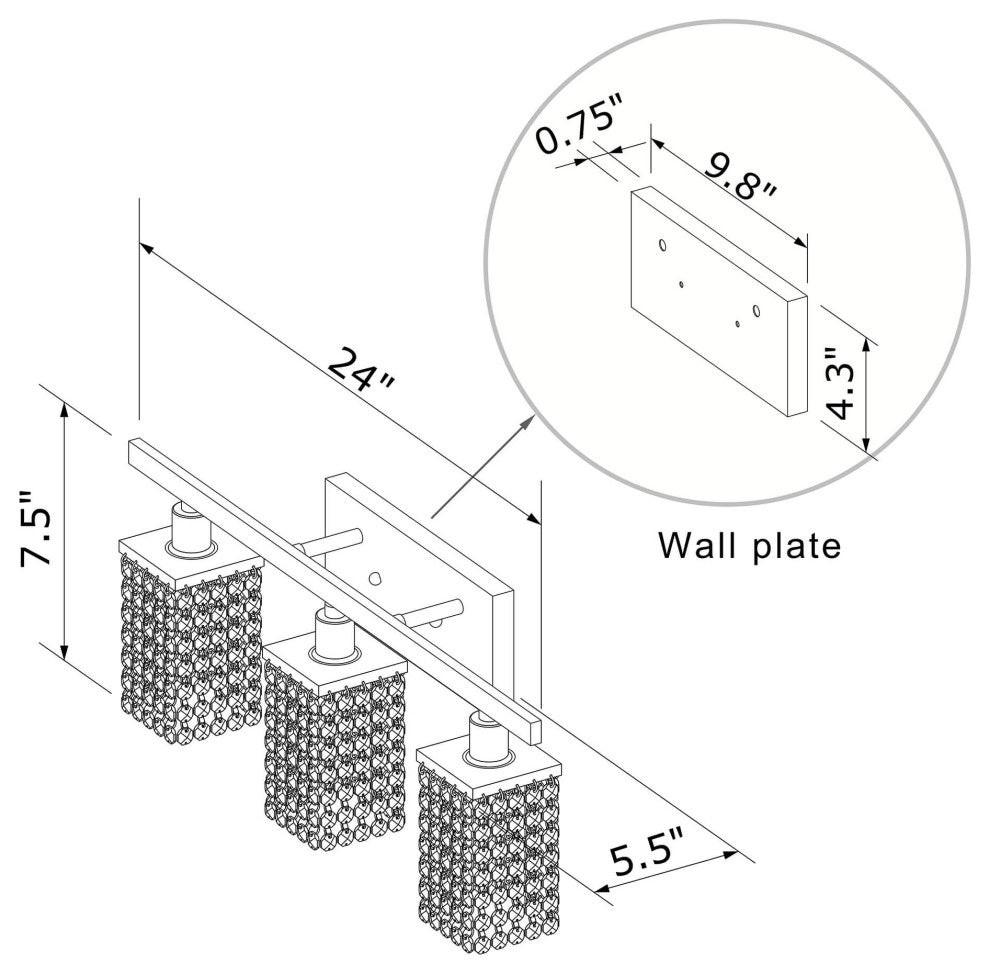 0.75"
9.8"
4.3"
24"
7.5"
Wall plate
5.5"