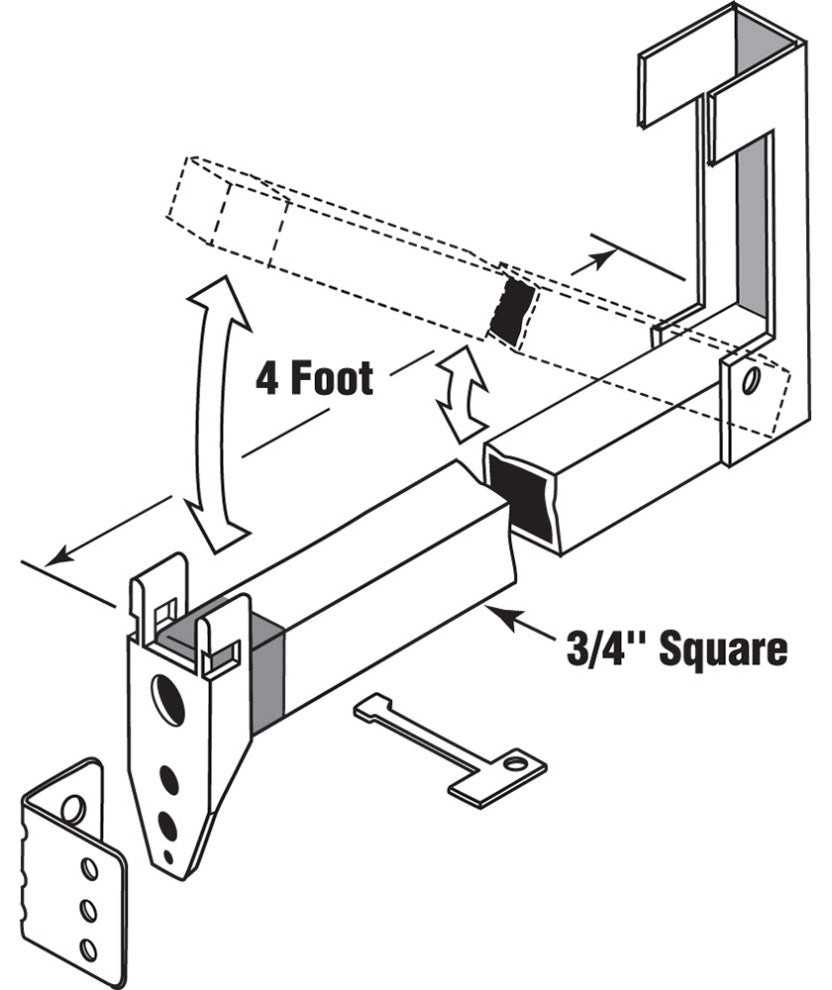 4 Foot

3/4'' Square