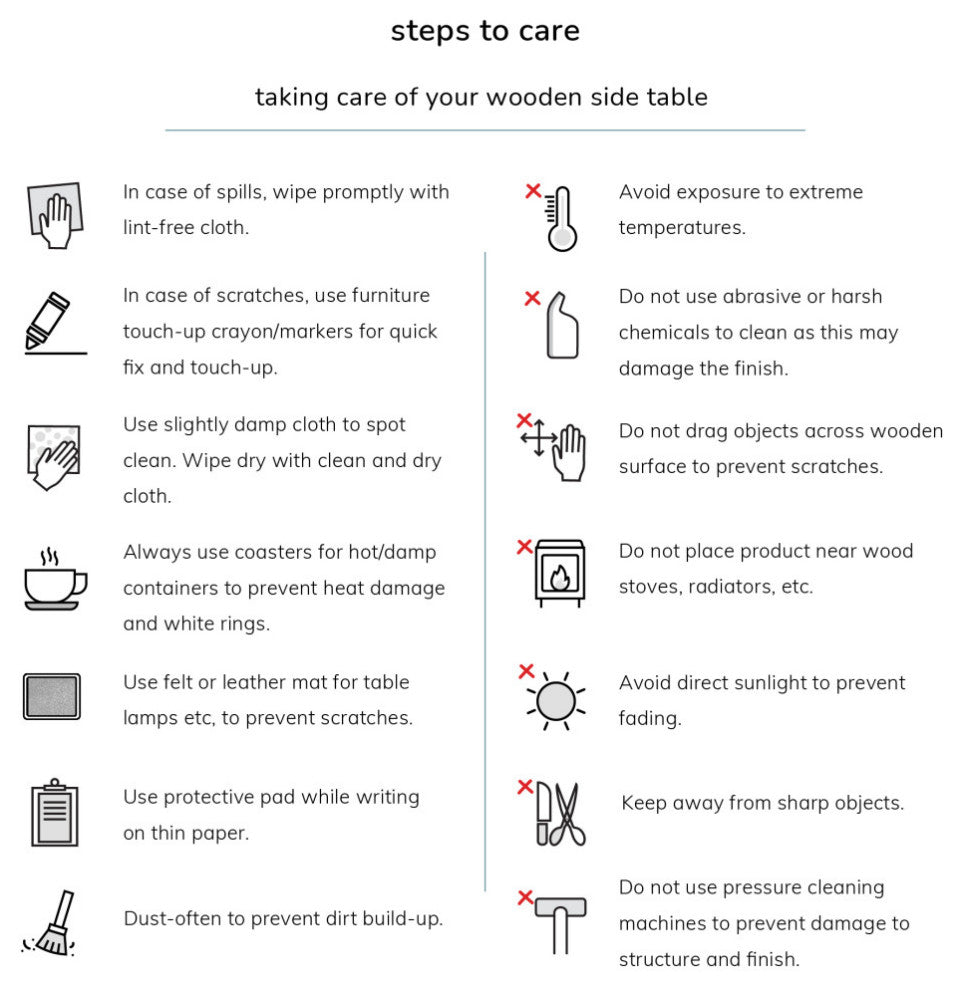 steps to care

taking care of your wooden side table

In case of spills, wipe promptly with lint-free cloth.

In case of scratches, use furniture touch-up crayon/markers for quick fix and touch-up.

Use slightly damp cloth to spot clean. Wipe dry with clean and dry cloth.

Always use coasters for hot/damp containers to prevent heat damage and white rings.

Use felt or leather mat for table lamps etc, to prevent scratches.

Use protective pad while writing on thin paper.

Dust-often to prevent dirt build-up.

Avoid exposure to extreme temperatures.

Do not use abrasive or harsh chemicals to clean as this may damage the finish.

Do not drag objects across wooden surface to prevent scratches.

Do not place product near wood stoves, radiators, etc.

Avoid direct sunlight to prevent fading.

Keep away from sharp objects.

Do not use pressure cleaning machines to prevent damage to structure and finish.