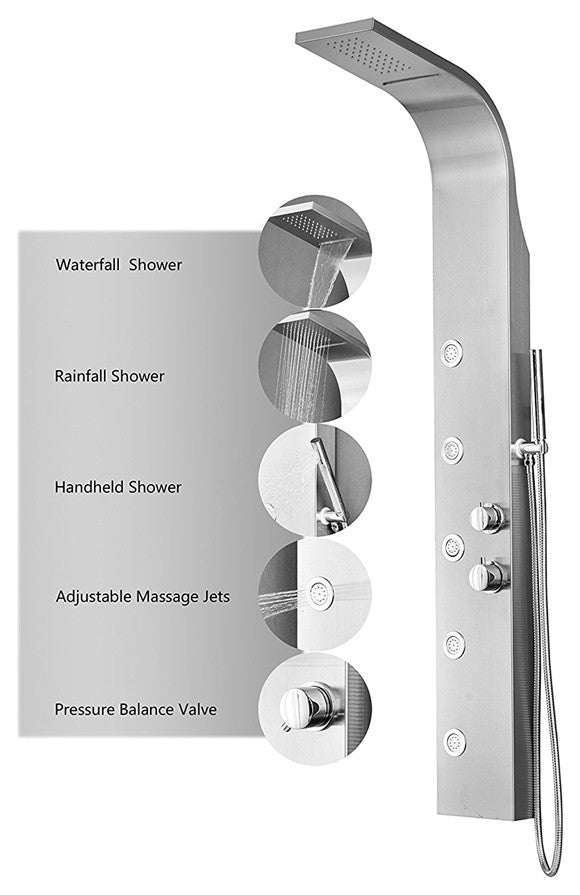 Waterfall  Shower

Rainfall Shower

Handheld Shower

Adjustable Massage Jets

Pressure Balance Valve