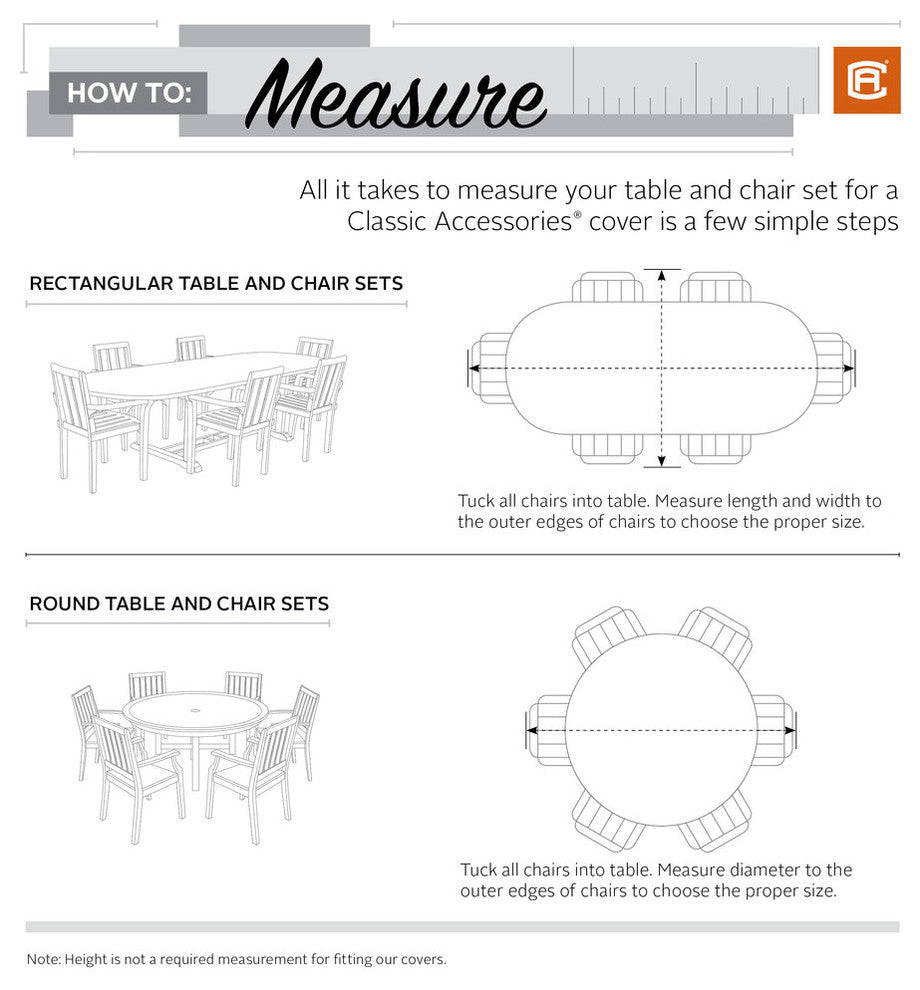 HOW TO: Measure

All it takes to measure your table and chair set for a Classic Accessories® cover is a few simple steps

RECTANGULAR TABLE AND CHAIR SETS

Tuck all chairs into table. Measure length and width to the outer edges of chairs to choose the proper size.

ROUND TABLE AND CHAIR SETS

Tuck all chairs into table. Measure diameter to the outer edges of chairs to choose the proper size.

Note: Height is not a required measurement for fitting our covers.