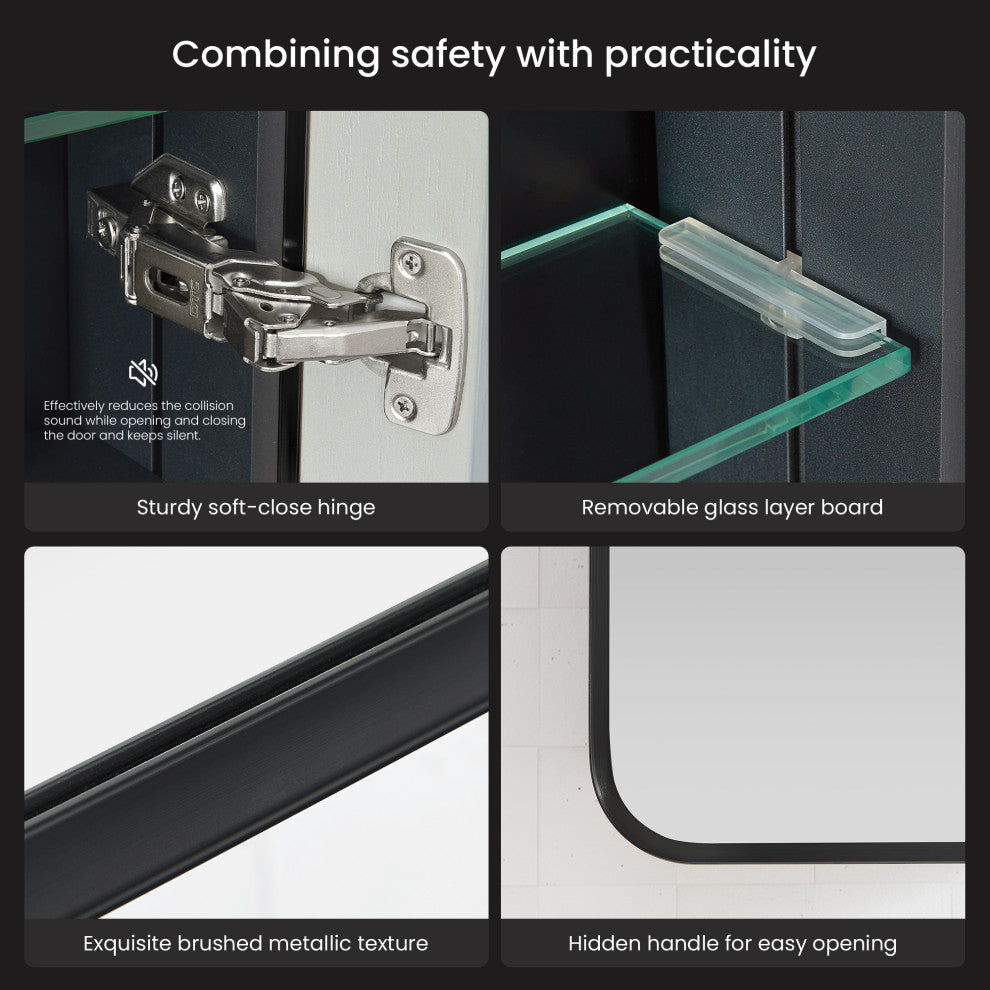 Combining safety with practicality

Effectively reduces the collision sound while opening and closing the door and keeps silent.

Sturdy soft-close hinge

Removable glass layer board

Exquisite brushed metallic texture

Hidden handle for easy opening