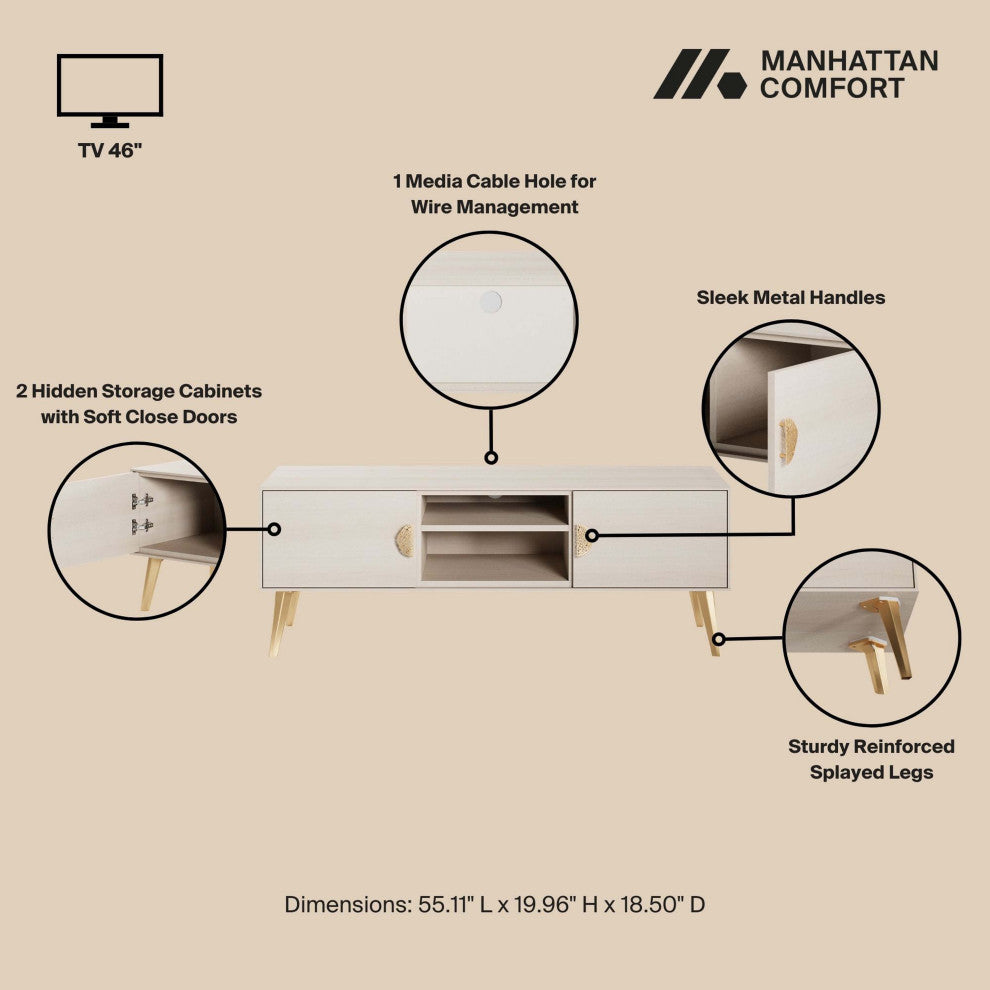 TV 46"

MANHATTAN COMFORT

1 Media Cable Hole for Wire Management

Sleek Metal Handles

2 Hidden Storage Cabinets with Soft Close Doors

Sturdy Reinforced Splayed Legs

Dimensions: 55.11" L x 19.96" H x 18.50" D