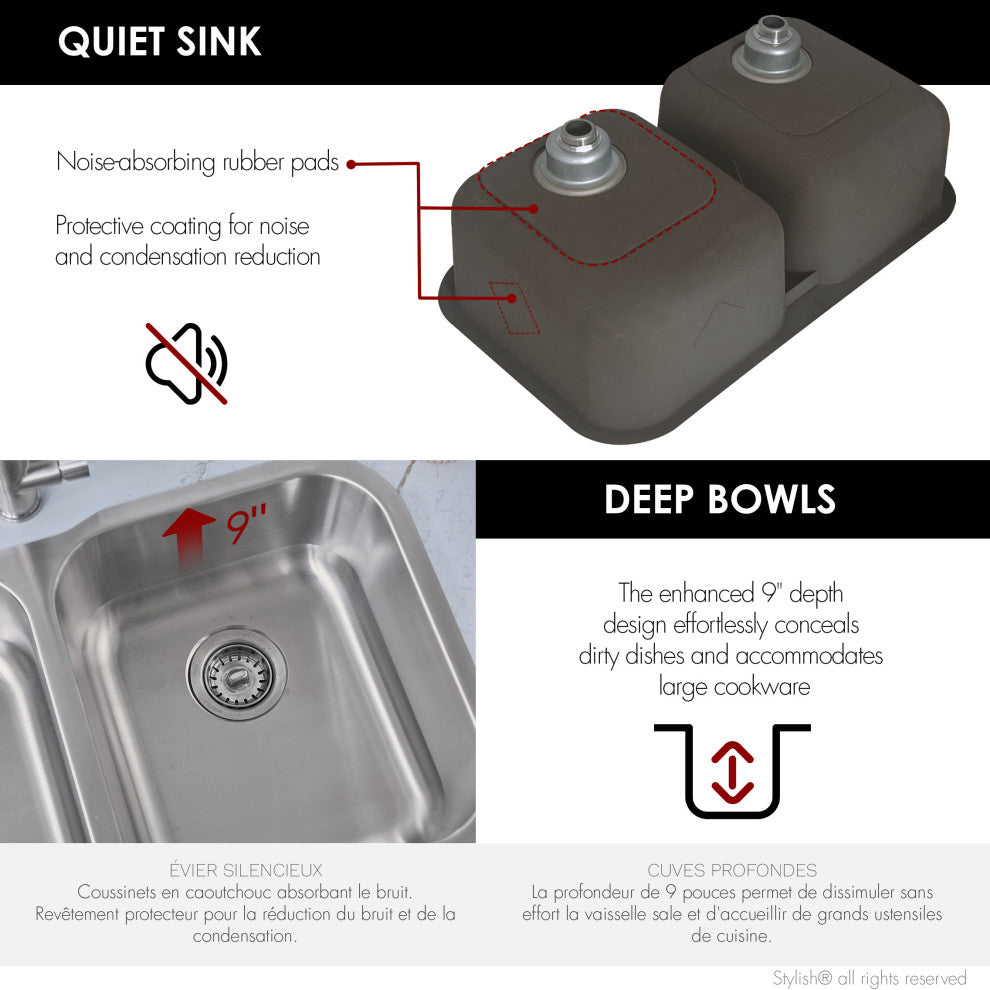 QUIET SINK

Noise-absorbing rubber pads

Protective coating for noise and condensation reduction

9"

DEEP BOWLS

The enhanced 9" depth design effortlessly conceals dirty dishes and accommodates large cookware

ÉVIER SILENCIEUX
Coussinets en caoutchouc absorbant le bruit. Revêtement protecteur pour la réduction du bruit et de la condensation.

CUVES PROFONDES
La profondeur de 9 pouces permet de dissimuler sans effort la vaisselle sale et d'accueillir de grands ustensiles de cuisine.

Stylish® all rights reserved