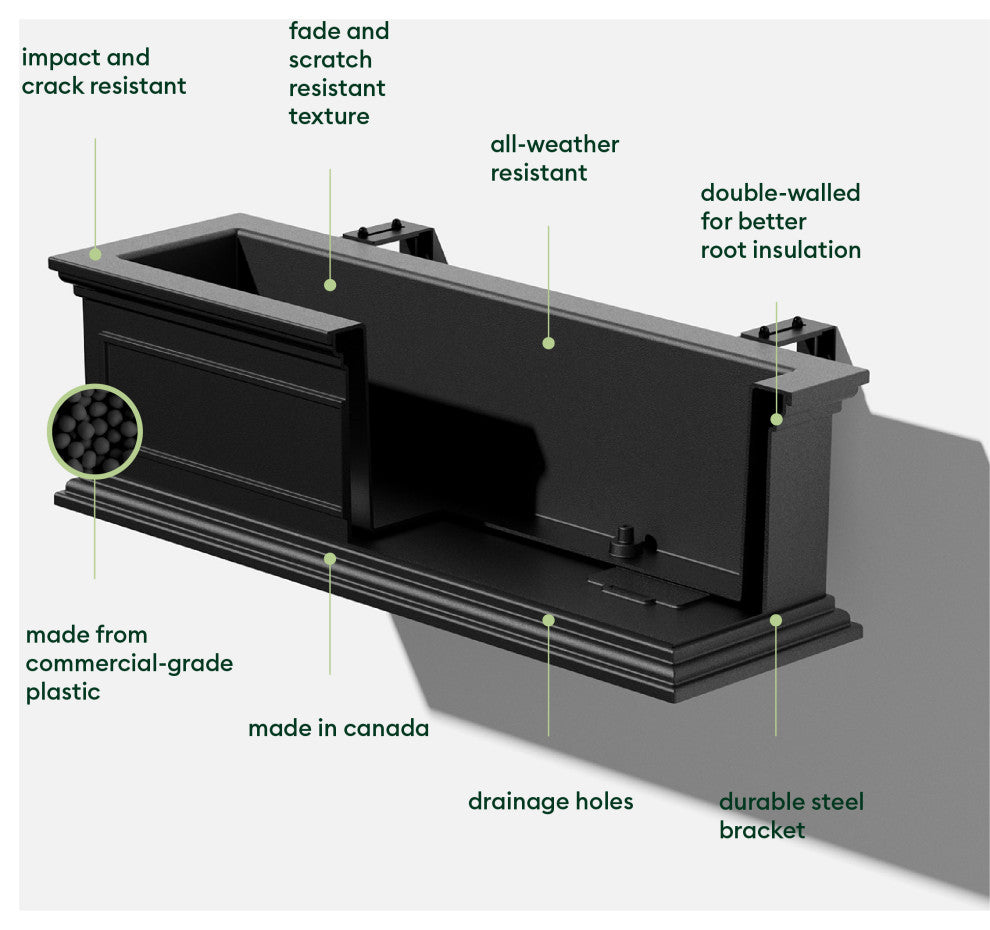 impact and crack resistant

fade and scratch resistant texture

all-weather resistant

double-walled for better root insulation

made from commercial-grade plastic

made in canada

drainage holes

durable steel bracket