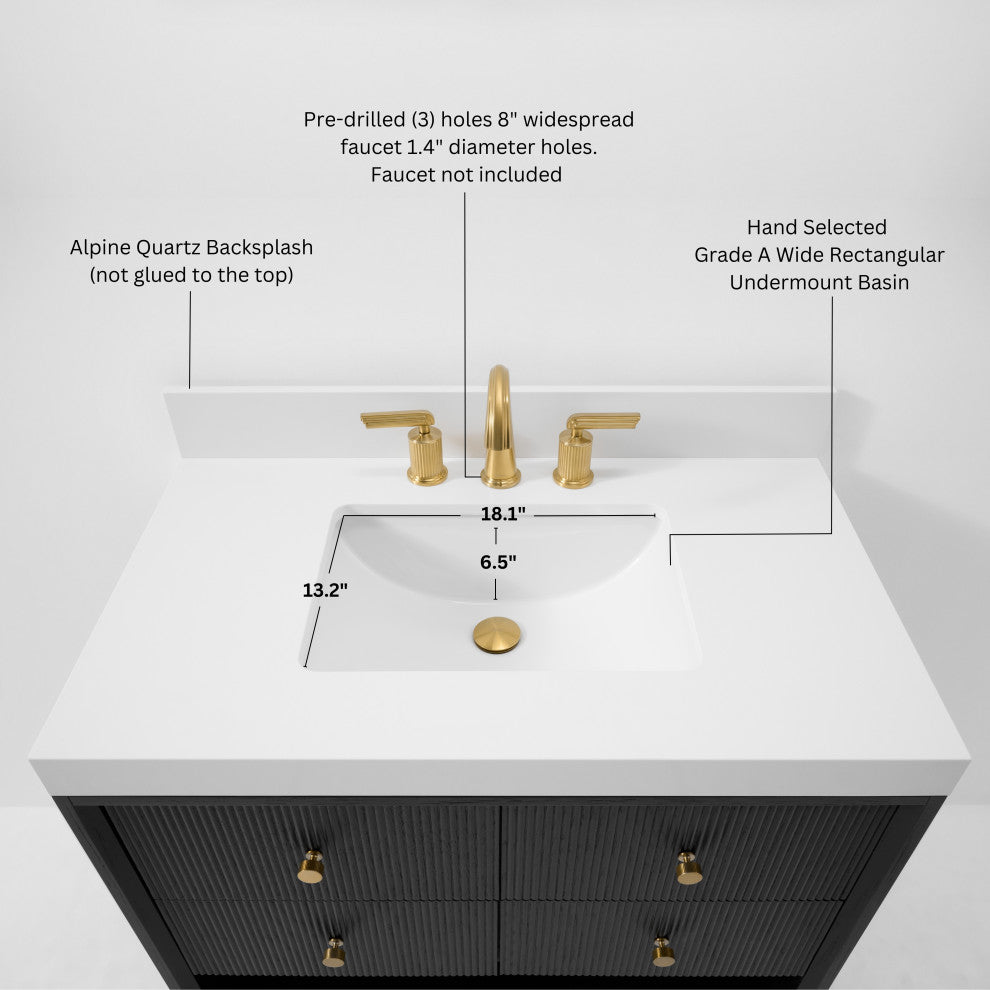 Pre-drilled (3) holes 8" widespread faucet 1.4" diameter holes. Faucet not included

Alpine Quartz Backsplash (not glued to the top)

Hand Selected Grade A Wide Rectangular Undermount Basin

18.1"

6.5"

13.2"