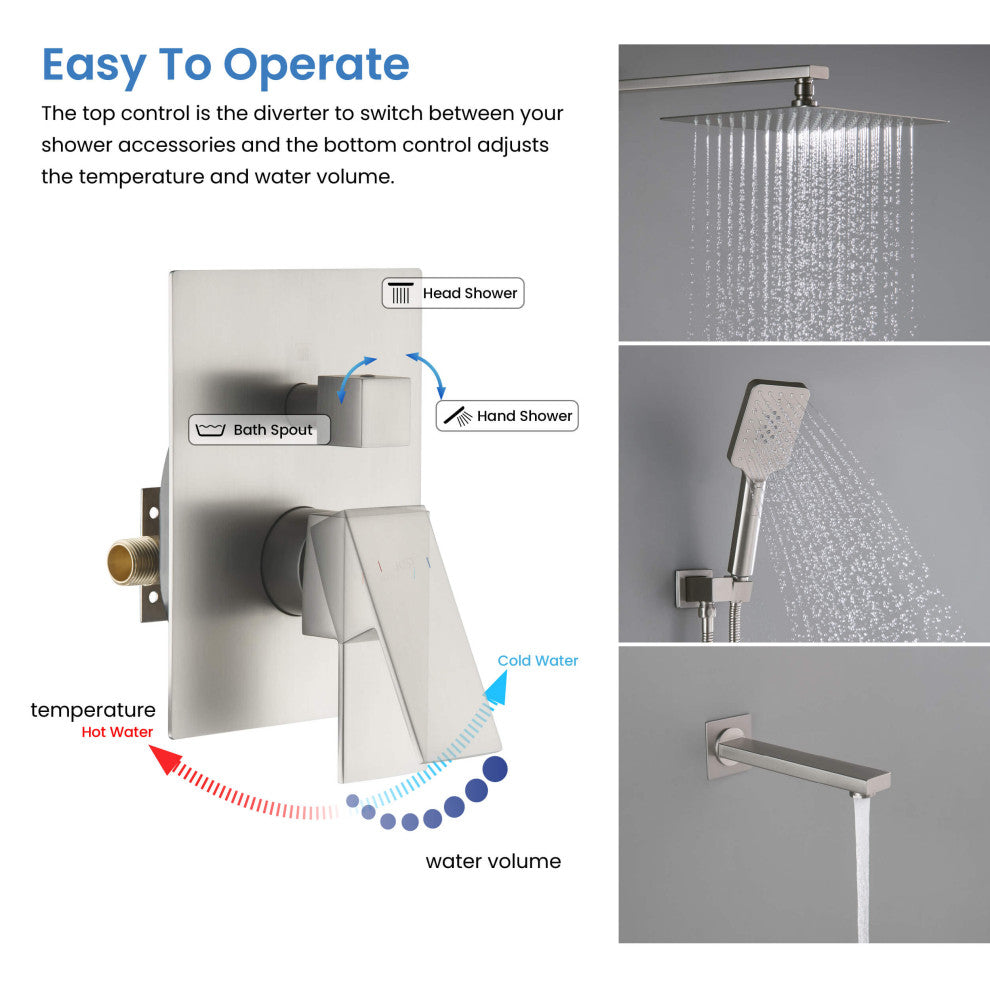 Easy To Operate

The top control is the diverter to switch between your shower accessories and the bottom control adjusts the temperature and water volume.

Head Shower

Bath Spout

Hand Shower

Cold Water

temperature

Hot Water

water volume