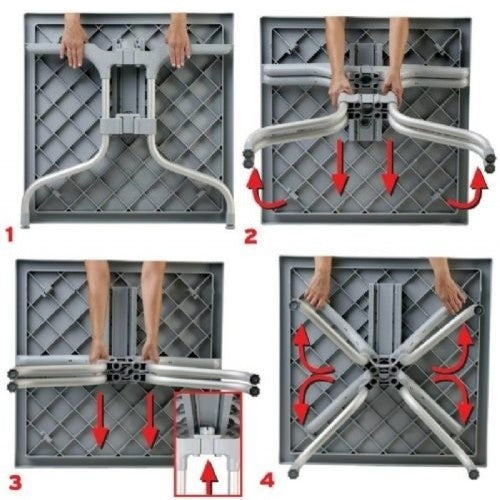 1

2

3

4