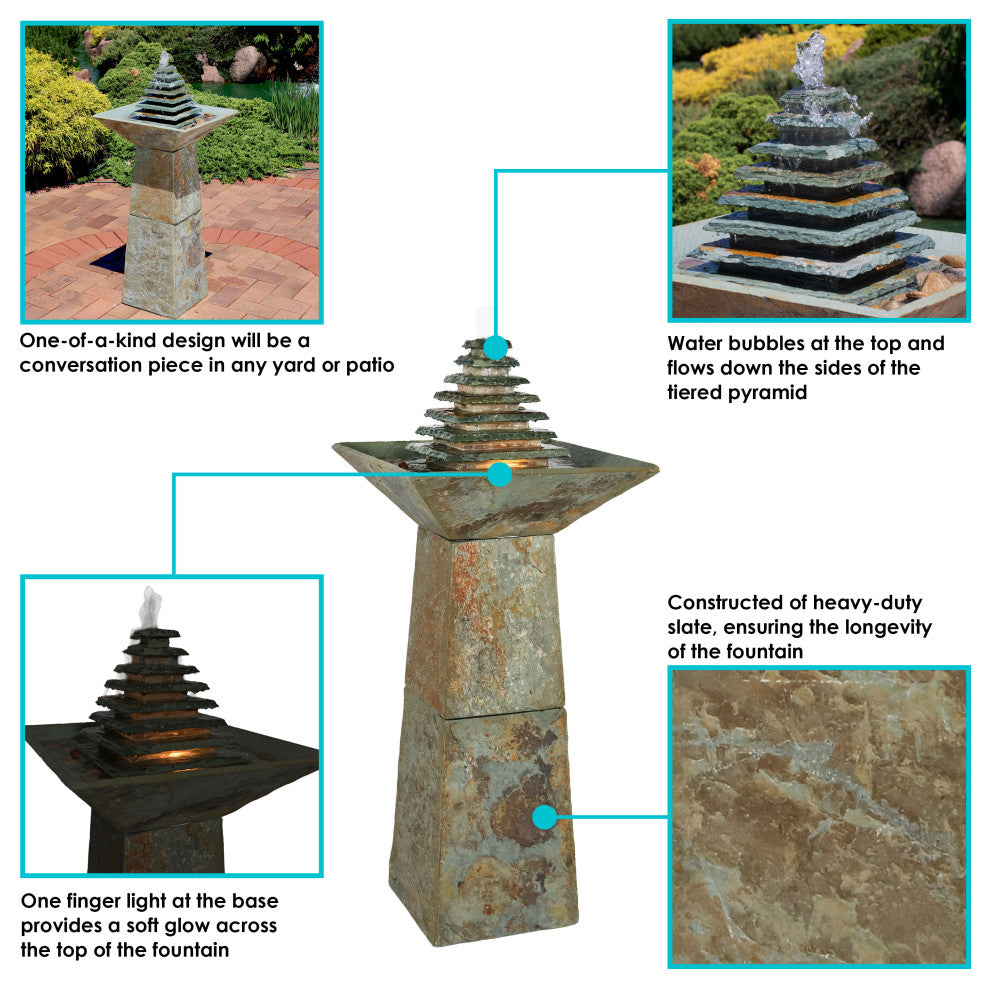 One-of-a-kind design will be a conversation piece in any yard or patio

Water bubbles at the top and flows down the sides of the tiered pyramid

Constructed of heavy-duty slate, ensuring the longevity of the fountain

One finger light at the base provides a soft glow across the top of the fountain