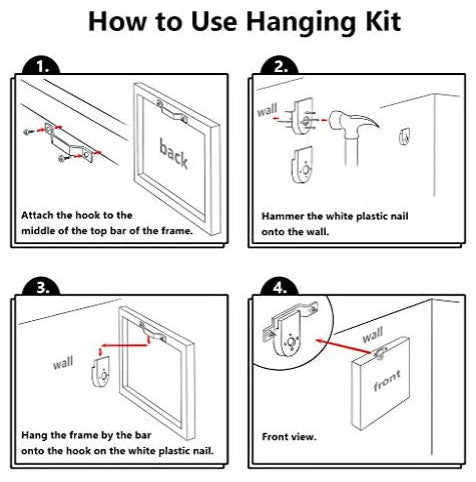 How to Use Hanging Kit

1.

back

Attach the hook to the middle of the top bar of the frame.

2.

wall

Hammer the white plastic nail onto the wall.

3.

wall

Hang the frame by the bar onto the hook on the white plastic nail.

4.

wall

front

Front view.