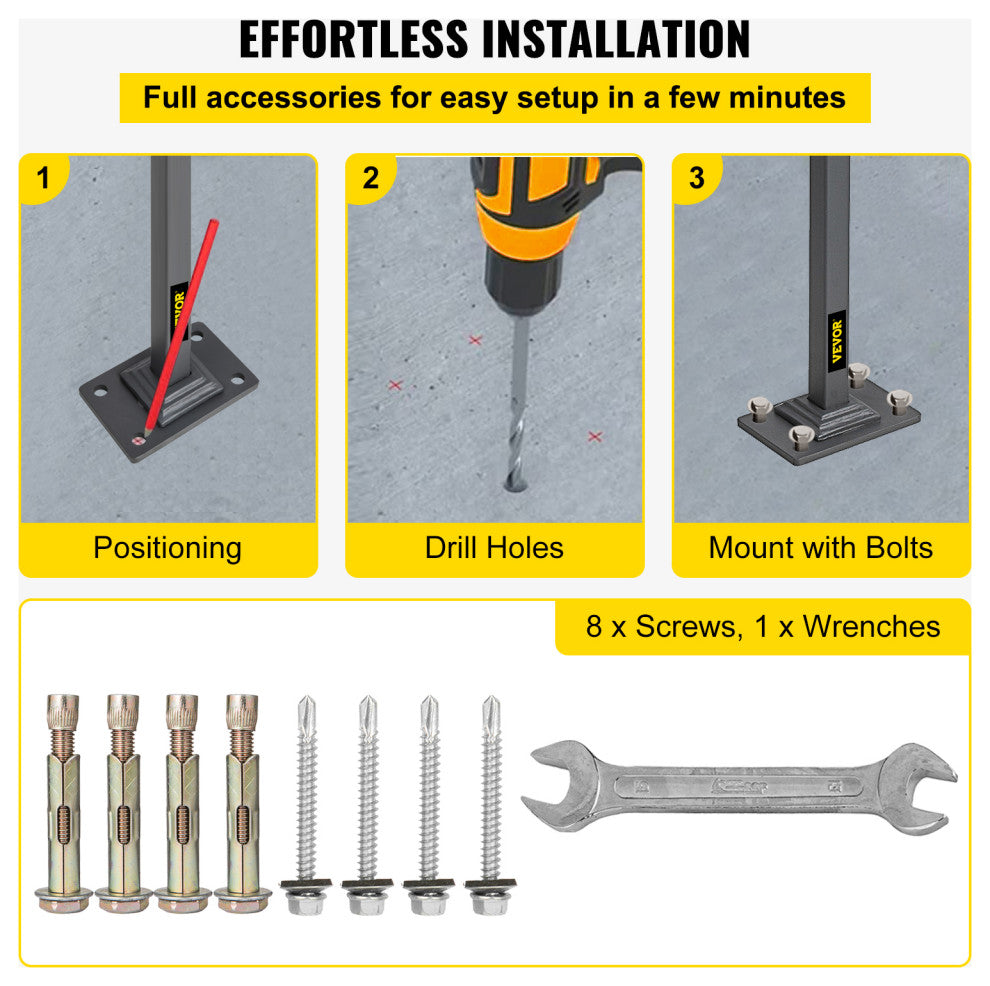 EFFORTLESS INSTALLATION

Full accessories for easy setup in a few minutes

1

VEVOR

Positioning

2

Drill Holes

3

VEVOR

Mount with Bolts

8 x Screws, 1 x Wrenches