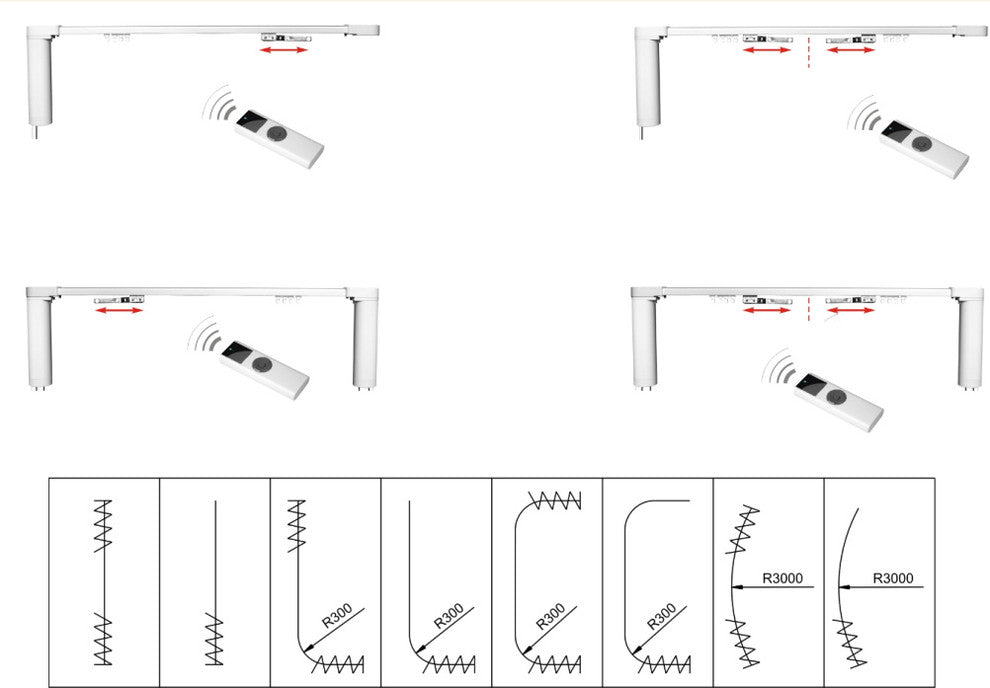 R300

R300

R300

R300

R3000

R3000