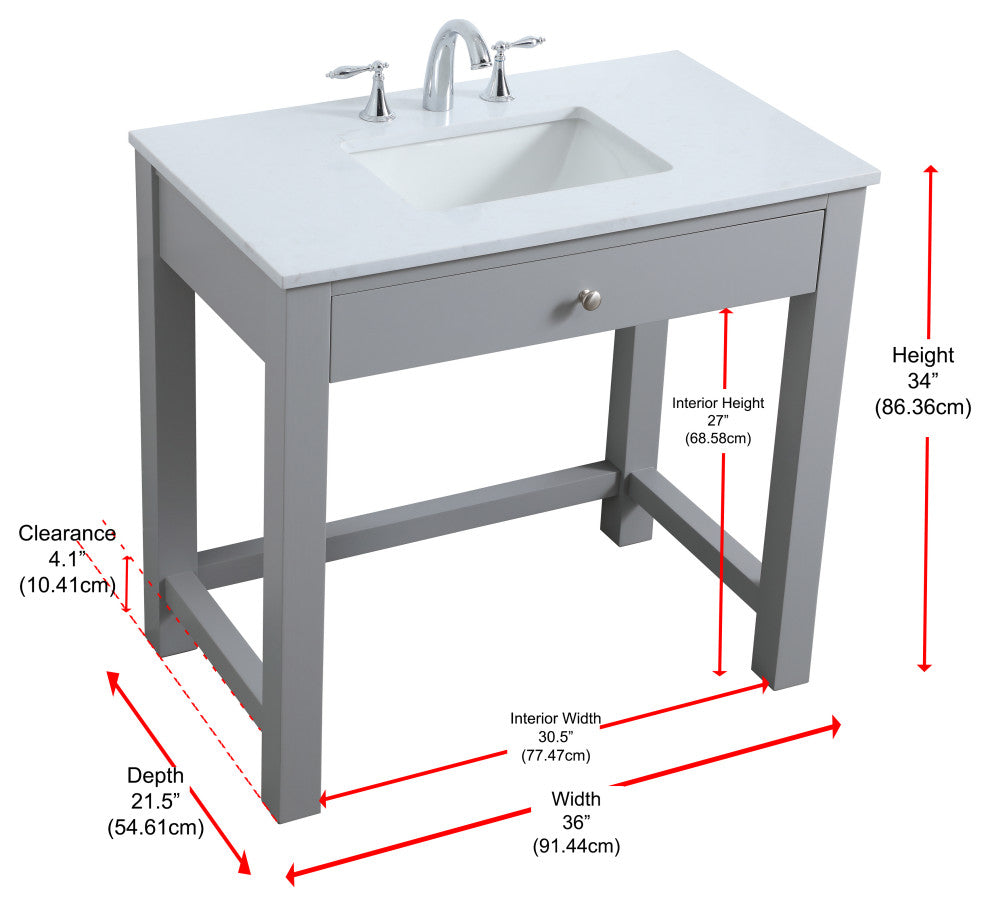 Height
34”
(86.36cm)

Interior Height
27”
(68.58cm)

Clearance
4.1”
(10.41cm)

Interior Width
30.5”
(77.47cm)

Depth
21.5”
(54.61cm)

Width
36”
(91.44cm)