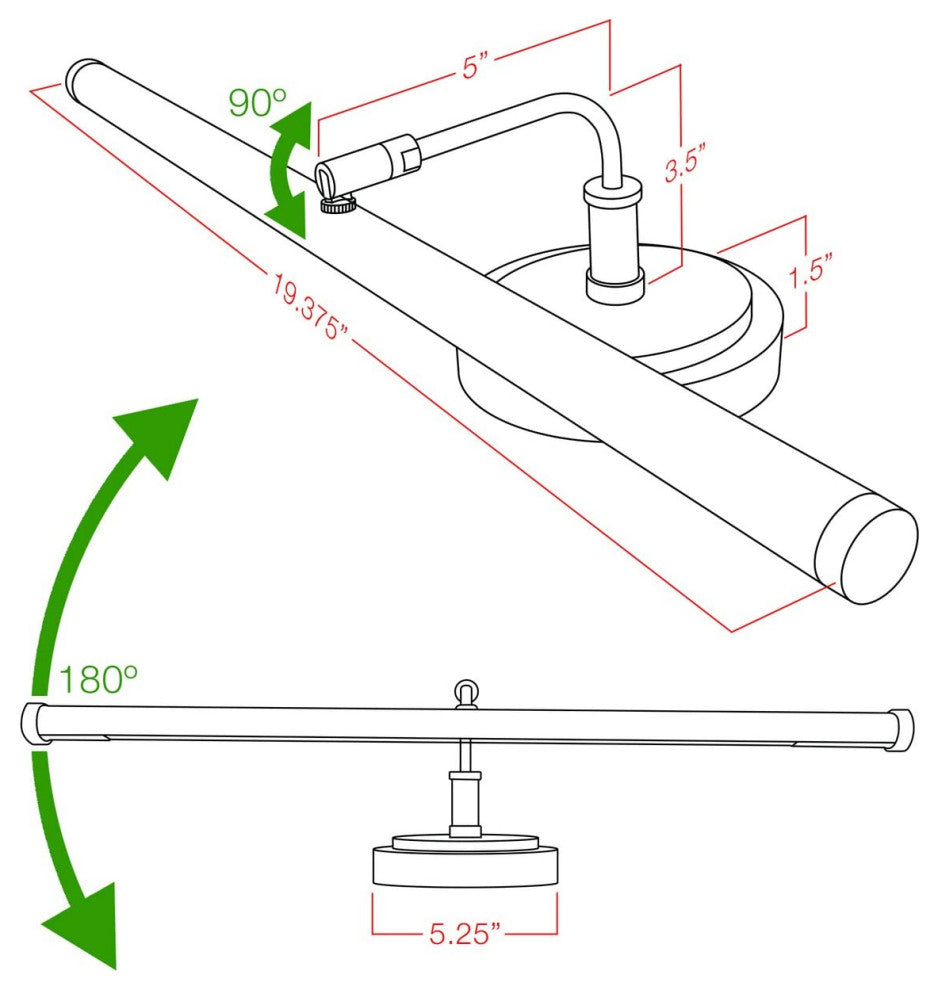 90º
5”
3.5”
1.5”
19.375”
180º
5.25”