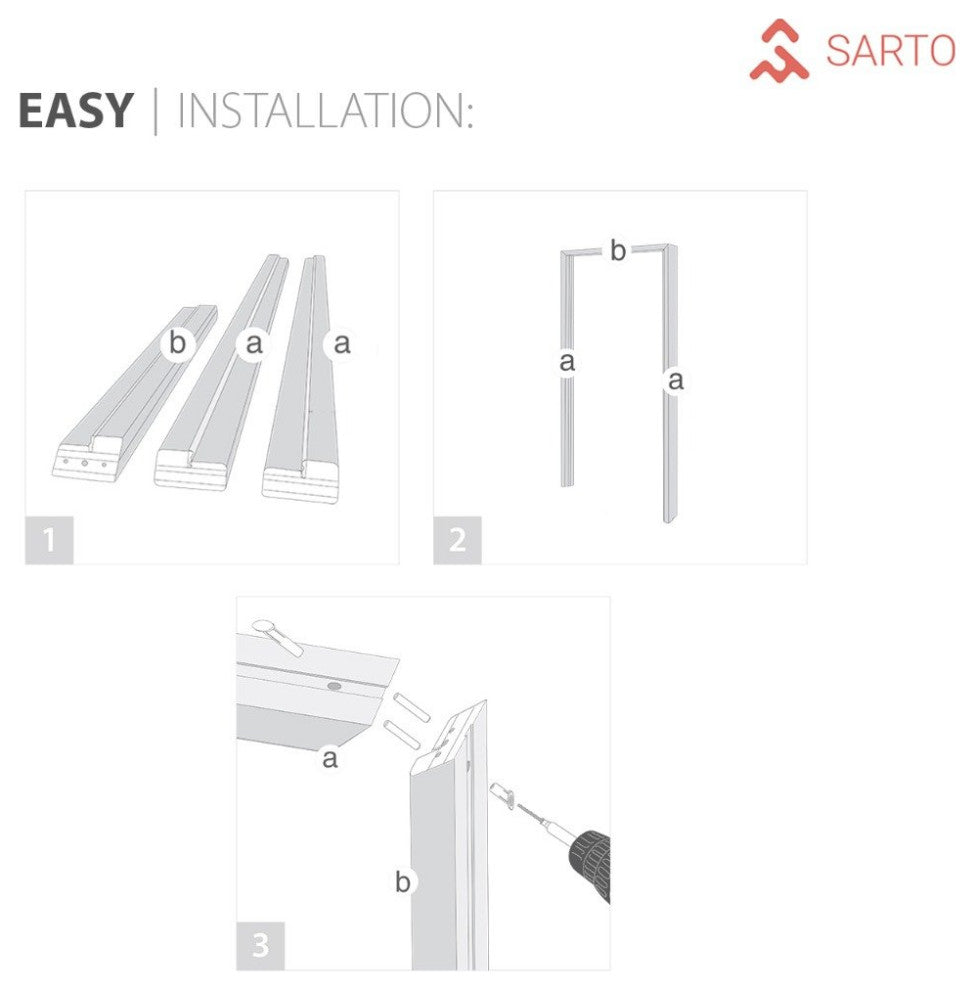 SARTO

EASY | INSTALLATION:

b a a

1

b

a a

2

a

b

3