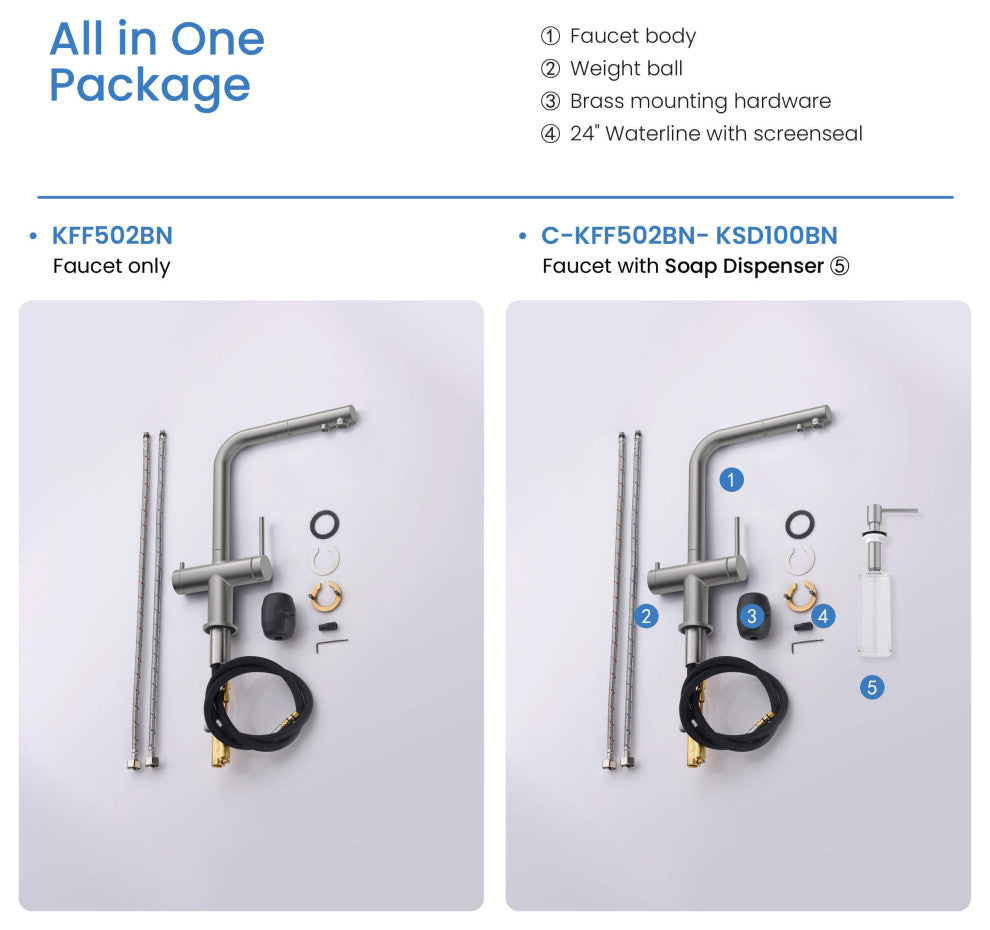 All in One Package

① Faucet body
② Weight ball
③ Brass mounting hardware
④ 24" Waterline with screenseal

• KFF502BN
Faucet only

• C-KFF502BN- KSD100BN
Faucet with Soap Dispenser ⑤

1
2
3
4
5