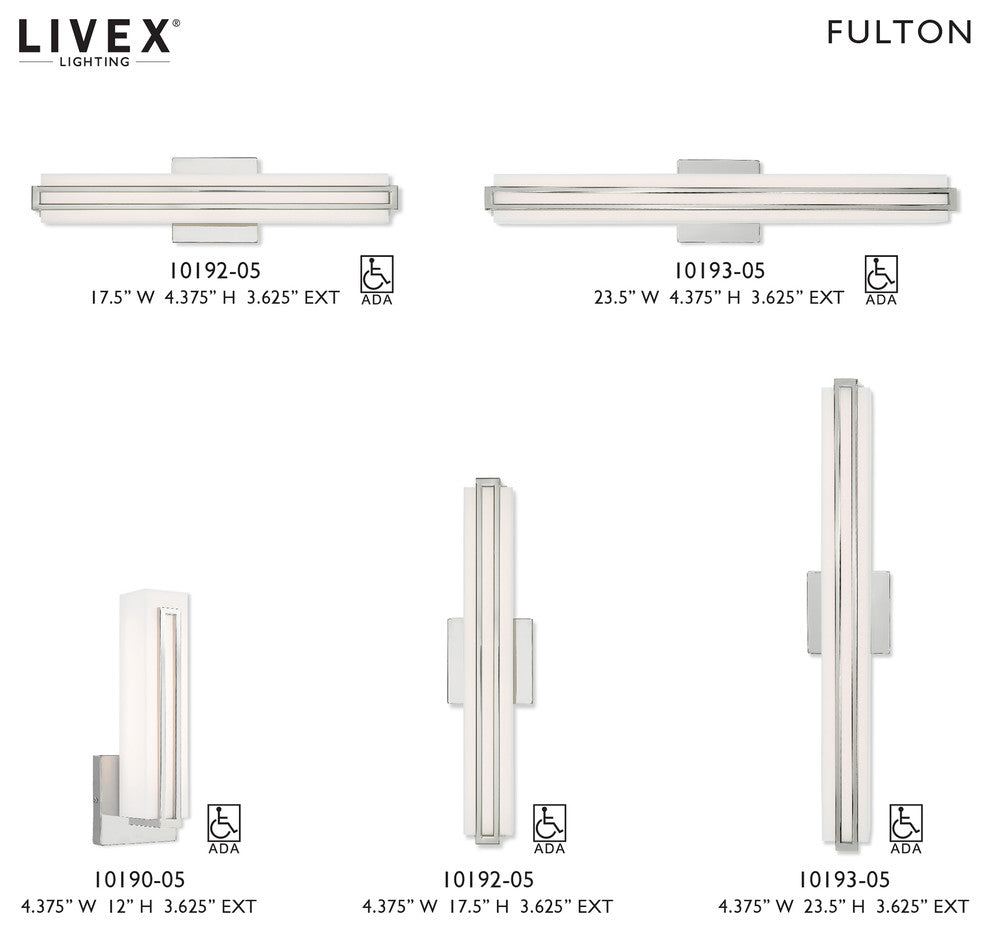 LIVEX®
LIGHTING

FULTON

10192-05
17.5" W 4.375" H 3.625" EXT
ADA

10193-05
23.5" W 4.375" H 3.625" EXT
ADA

ADA
10190-05
4.375" W 12" H 3.625" EXT

ADA
10192-05
4.375" W 17.5" H 3.625" EXT

ADA
10193-05
4.375" W 23.5" H 3.625" EXT