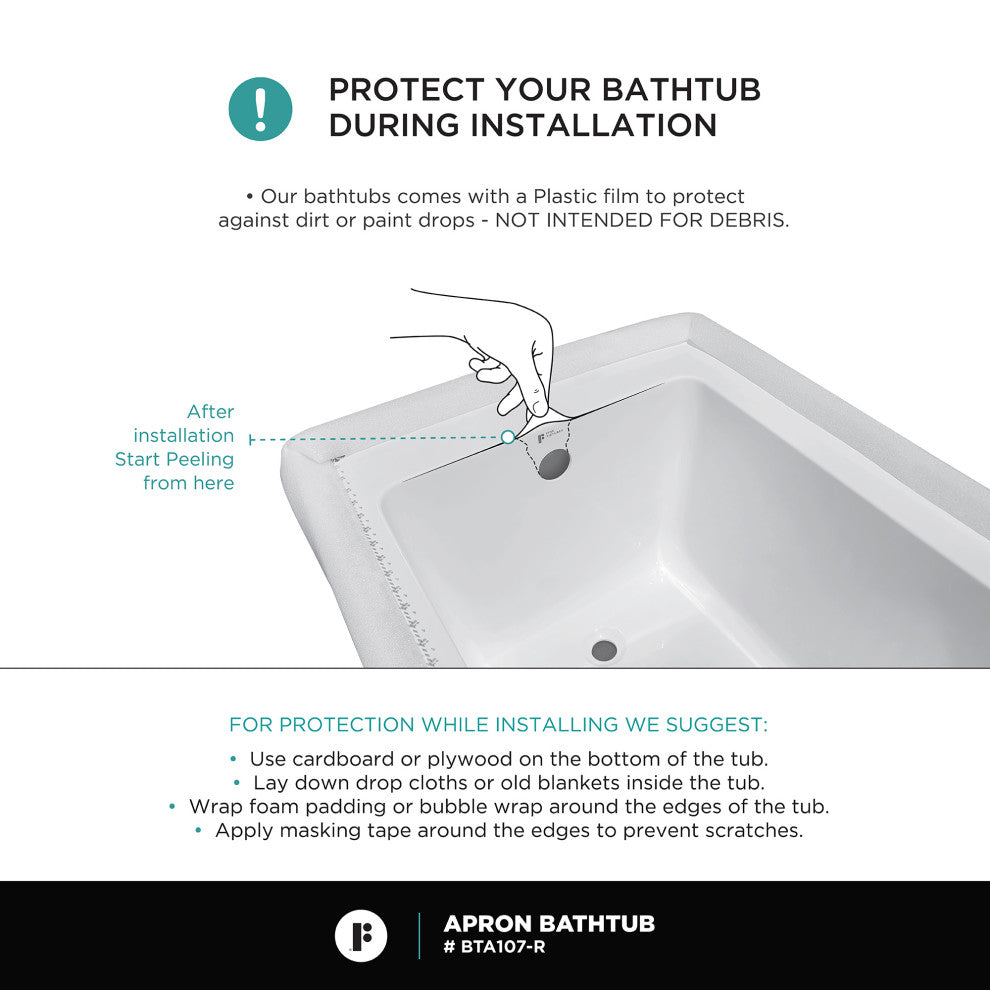 !

PROTECT YOUR BATHTUB DURING INSTALLATION

• Our bathtubs comes with a Plastic film to protect against dirt or paint drops - NOT INTENDED FOR DEBRIS.

After installation Start Peeling from here

FOR PROTECTION WHILE INSTALLING WE SUGGEST:

• Use cardboard or plywood on the bottom of the tub.
• Lay down drop cloths or old blankets inside the tub.
• Wrap foam padding or bubble wrap around the edges of the tub.
• Apply masking tape around the edges to prevent scratches.

APRON BATHTUB
# BTA107-R