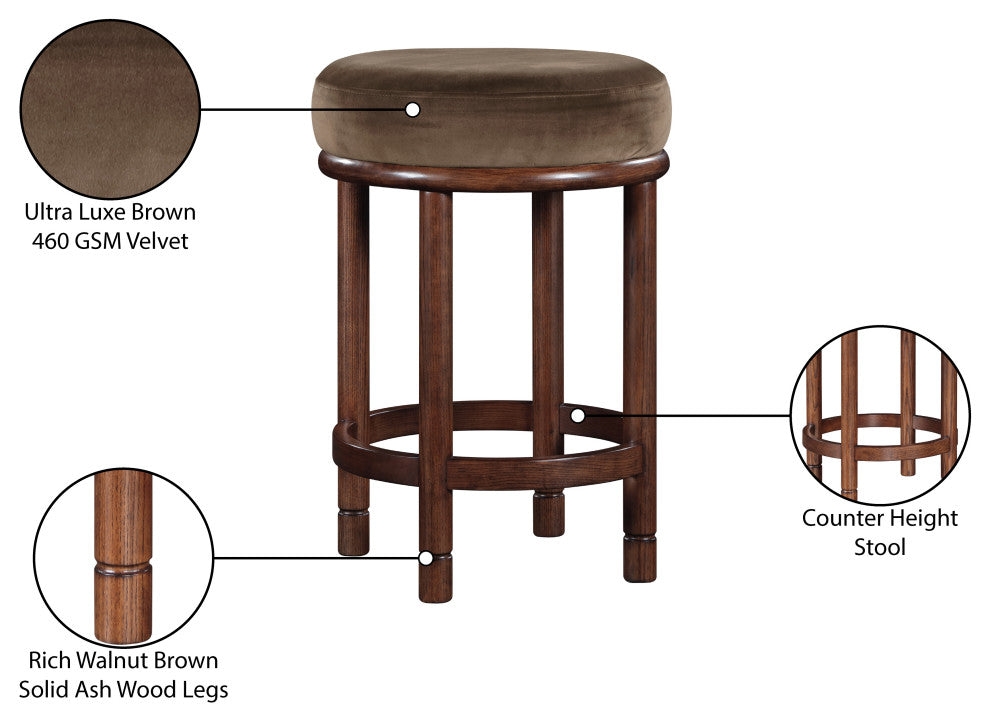 Ultra Luxe Brown
460 GSM Velvet

Counter Height
Stool

Rich Walnut Brown
Solid Ash Wood Legs