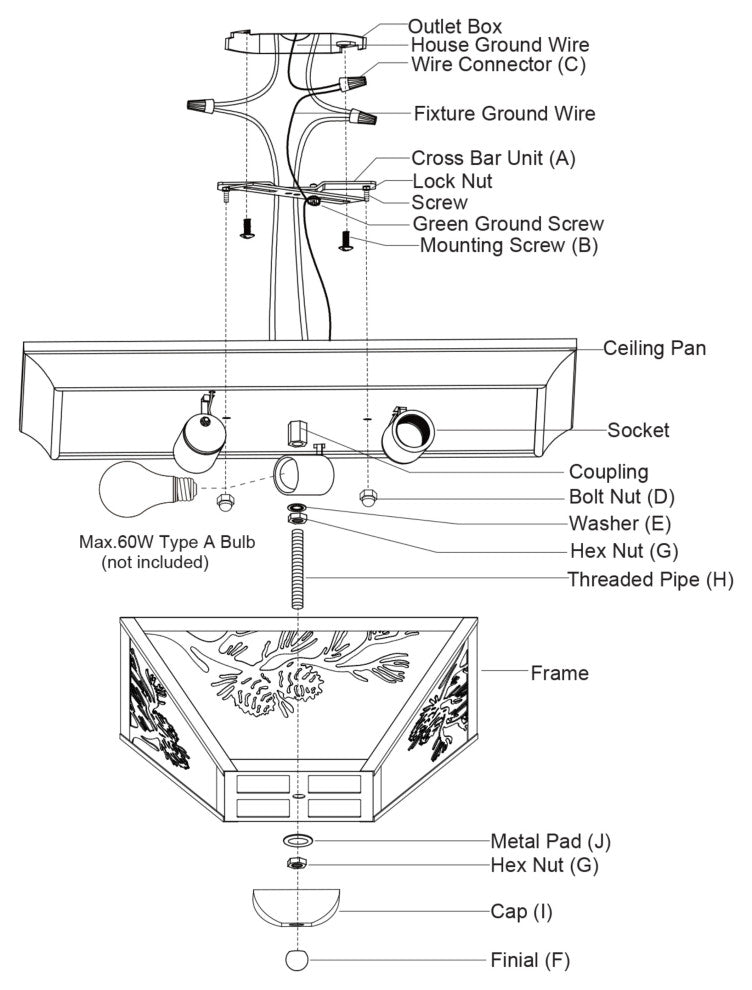 Outlet Box
House Ground Wire
Wire Connector (C)
Fixture Ground Wire
Cross Bar Unit (A)
Lock Nut
Screw
Green Ground Screw
Mounting Screw (B)
Ceiling Pan
Socket
Coupling
Bolt Nut (D)
Washer (E)
Hex Nut (G)
Threaded Pipe (H)
Max.60W Type A Bulb (not included)
Frame
Metal Pad (J)
Hex Nut (G)
Cap (I)
Finial (F)