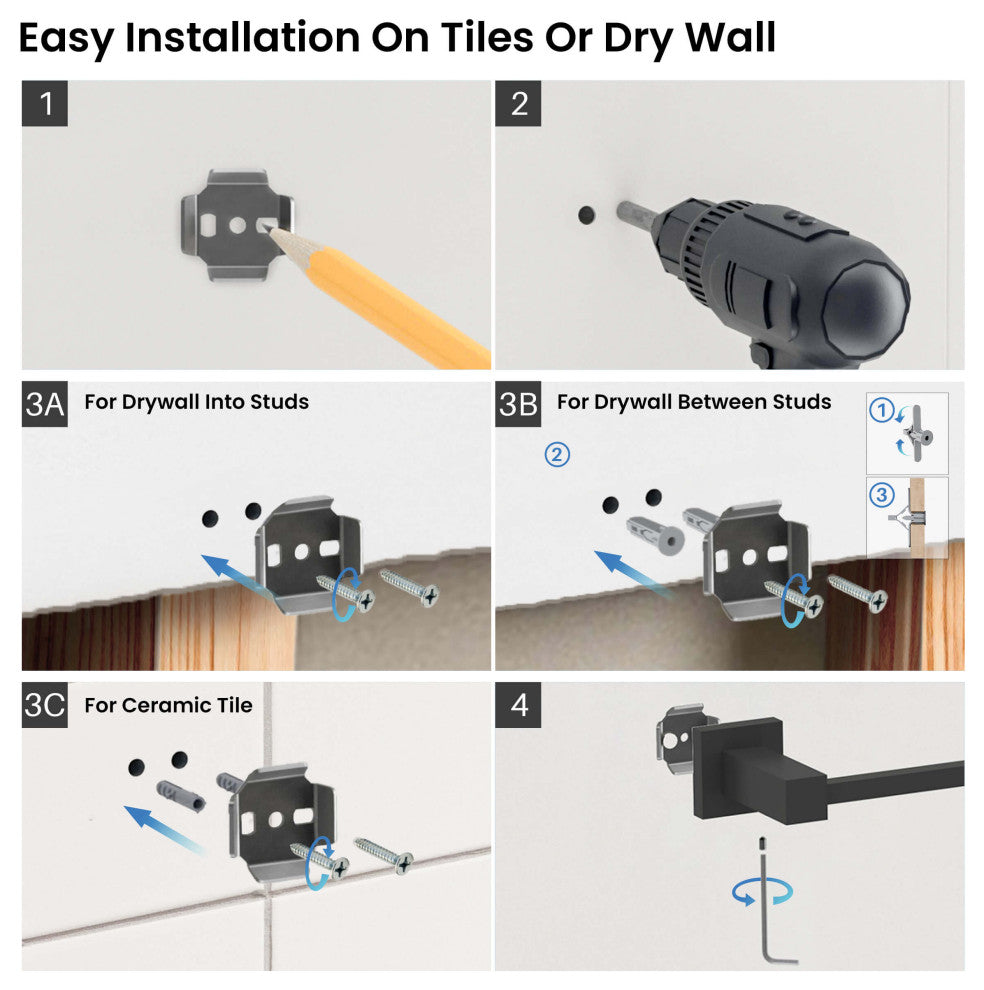 Easy Installation On Tiles Or Dry Wall

1

2

3A For Drywall Into Studs

3B For Drywall Between Studs

①

②

③

3C For Ceramic Tile

4