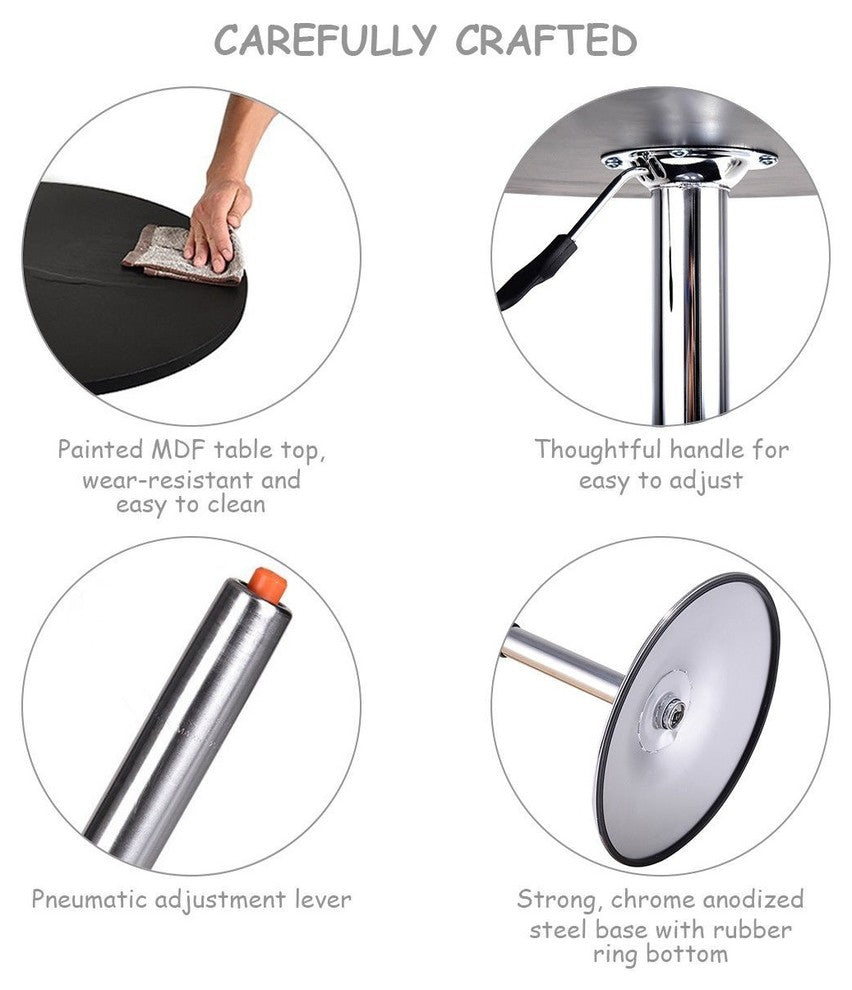 CAREFULLY CRAFTED

Painted MDF table top, wear-resistant and easy to clean

Thoughtful handle for easy to adjust

Pneumatic adjustment lever

Strong, chrome anodized steel base with rubber ring bottom