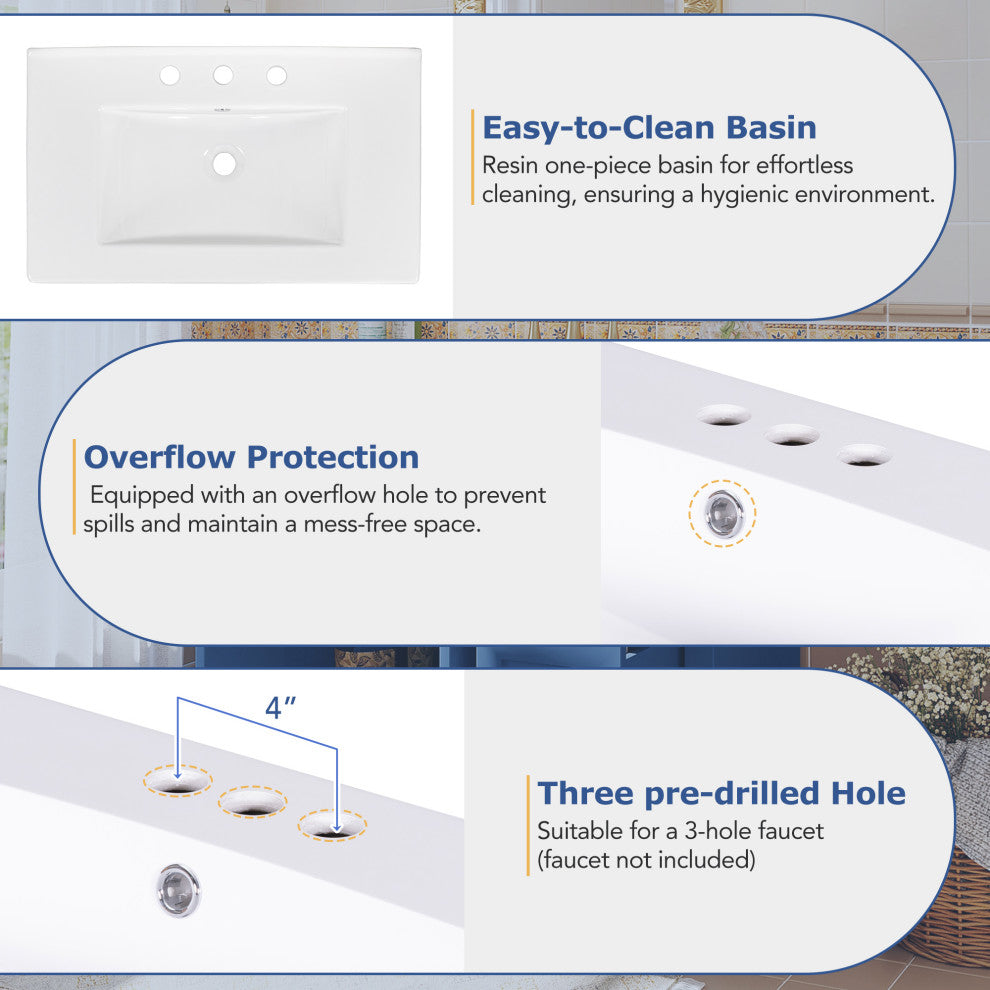 Easy-to-Clean Basin
Resin one-piece basin for effortless cleaning, ensuring a hygienic environment.

Overflow Protection
Equipped with an overflow hole to prevent spills and maintain a mess-free space.

4″

Three pre-drilled Hole
Suitable for a 3-hole faucet (faucet not included)